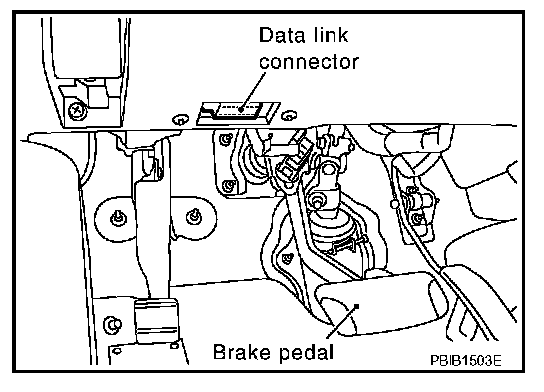 Data link connector

Brake pedal

PBIB1503E