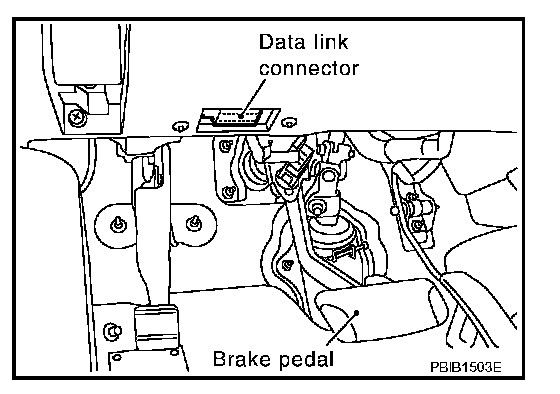 Data link connector

Brake pedal

PBIB1503E