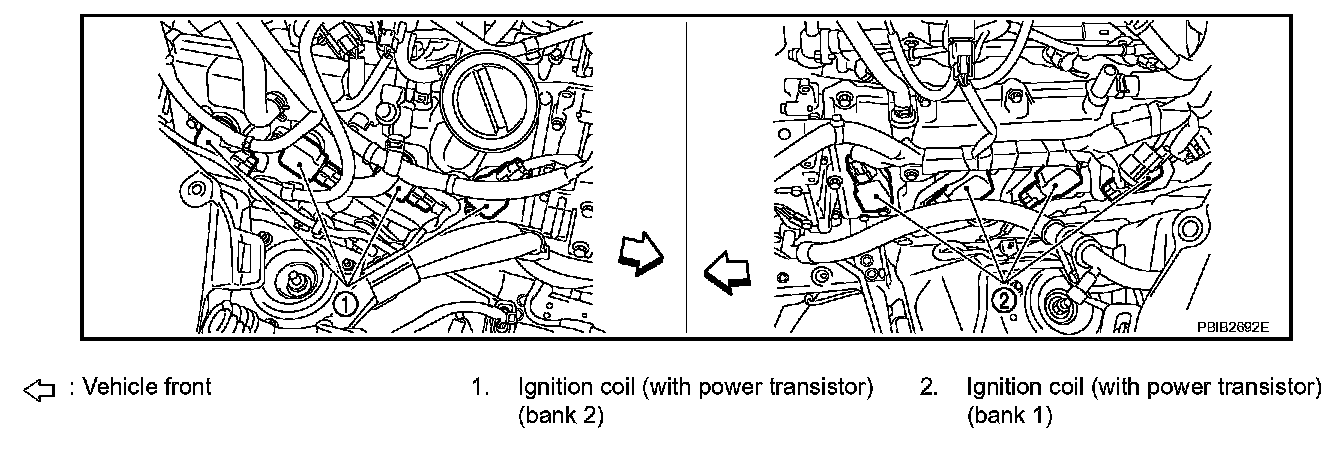 1

2

PBIB2692E

: Vehicle front

1. Ignition coil (with power transistor) (bank 2)

2. Ignition coil (with power transistor) (bank 1)