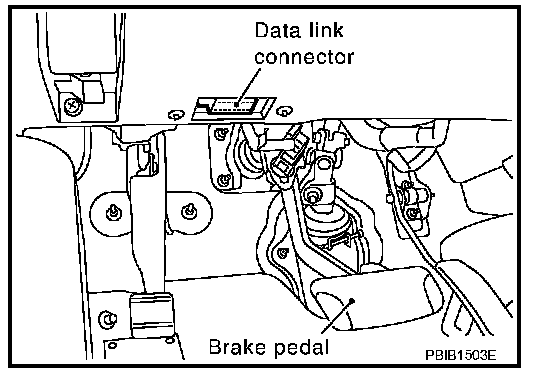 Data link connector

Brake pedal

PBIB1503E