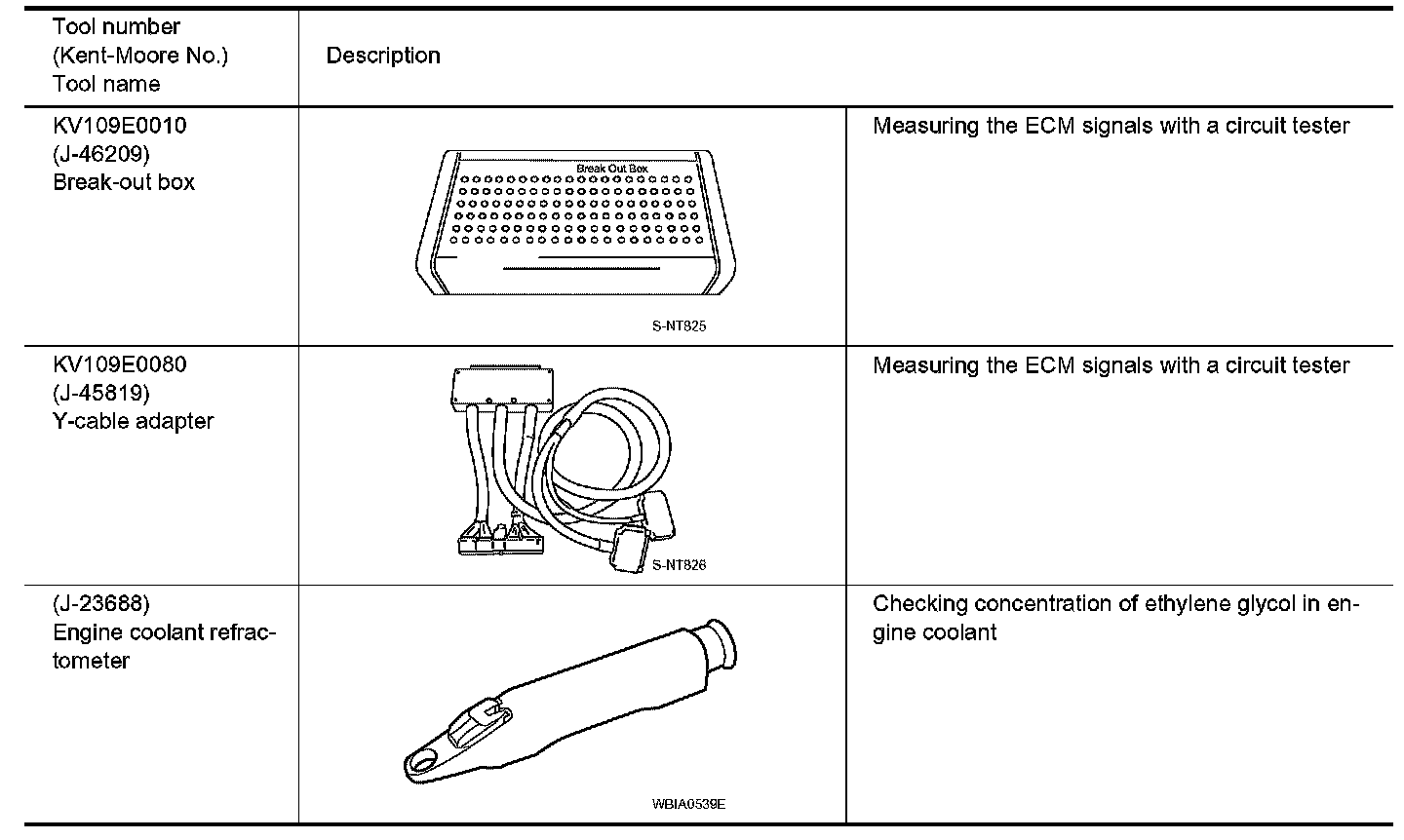 | Tool number (Kent-Moore No.) Tool name | Description | |
|---|---|---|
| KV109E0010 (J-46209) Break-out box | Break Out Box S-NT825 | Measuring the ECM signals with a circuit tester |
| KV109E0080 (J-45819) Y-cable adapter | S-NT826 | Measuring the ECM signals with a circuit tester |
| (J-23688) Engine coolant refractometer | WBIA0539E | Checking concentration of ethylene glycol in engine coolant |