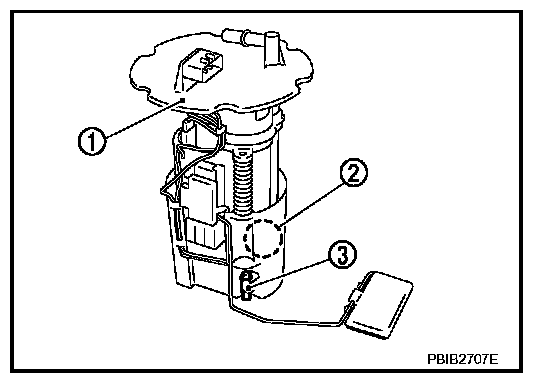 1
2
3
PBIB2707E