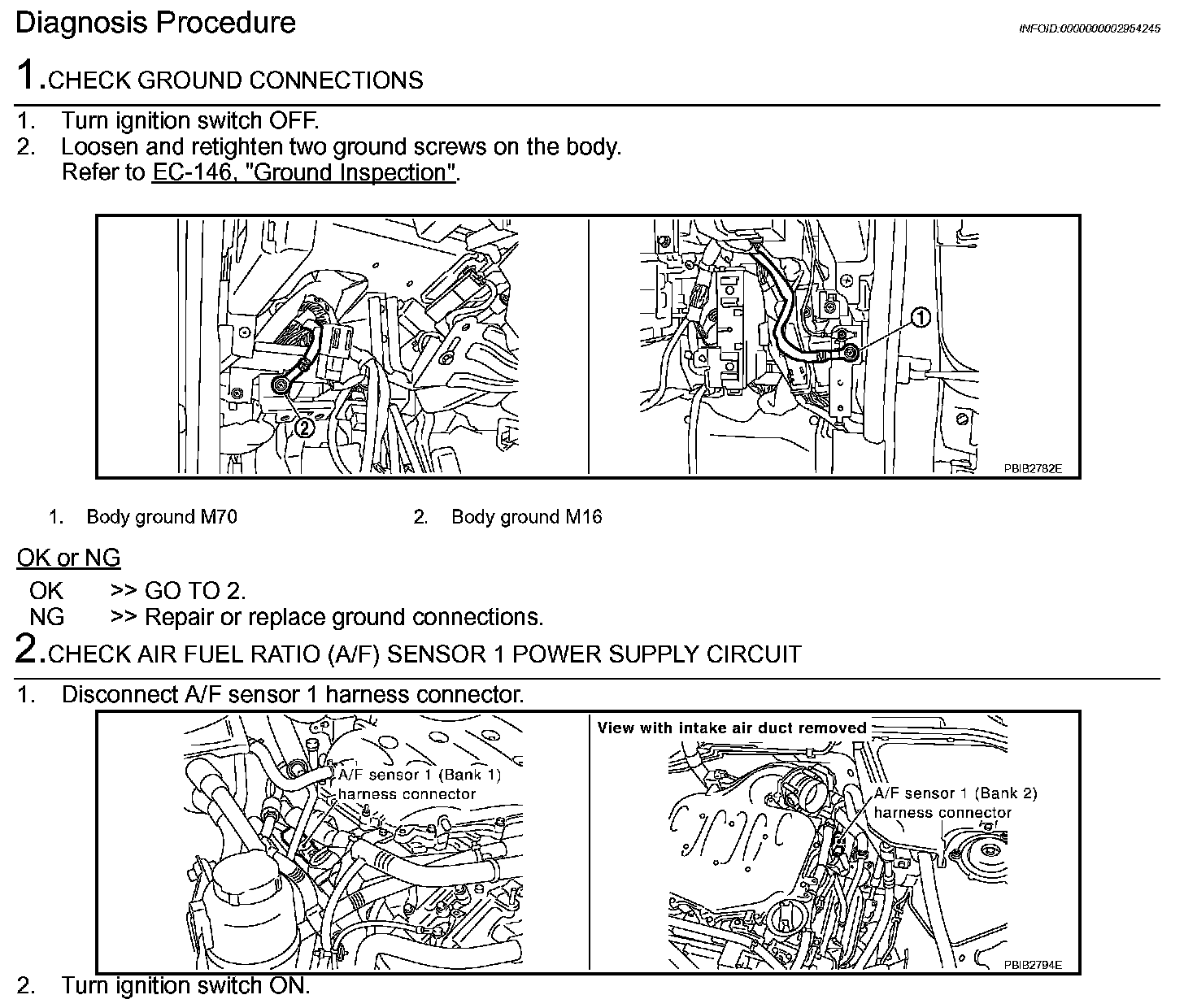 Diagnosis Procedure

INFOID:0000000002954245

1.CHECK GROUND CONNECTIONS

1. Turn ignition switch OFF.
2. Loosen and retighten two ground screws on the body. Refer to EC-146, "Ground Inspection".

2

1

PBIB2782E

1. Body ground M70
2. Body ground M16

OK or NG

OK >> GO TO 2.
NG >> Repair or replace ground connections.

2.CHECK AIR FUEL RATIO (A/F) SENSOR 1 POWER SUPPLY CIRCUIT

1. Disconnect A/F sensor 1 harness connector.

A/F sensor 1 (Bank 1) harness connector

View with intake air duct removed

A/F sensor 1 (Bank 2) harness connector

PBIB2794E

2. Turn ignition switch ON.