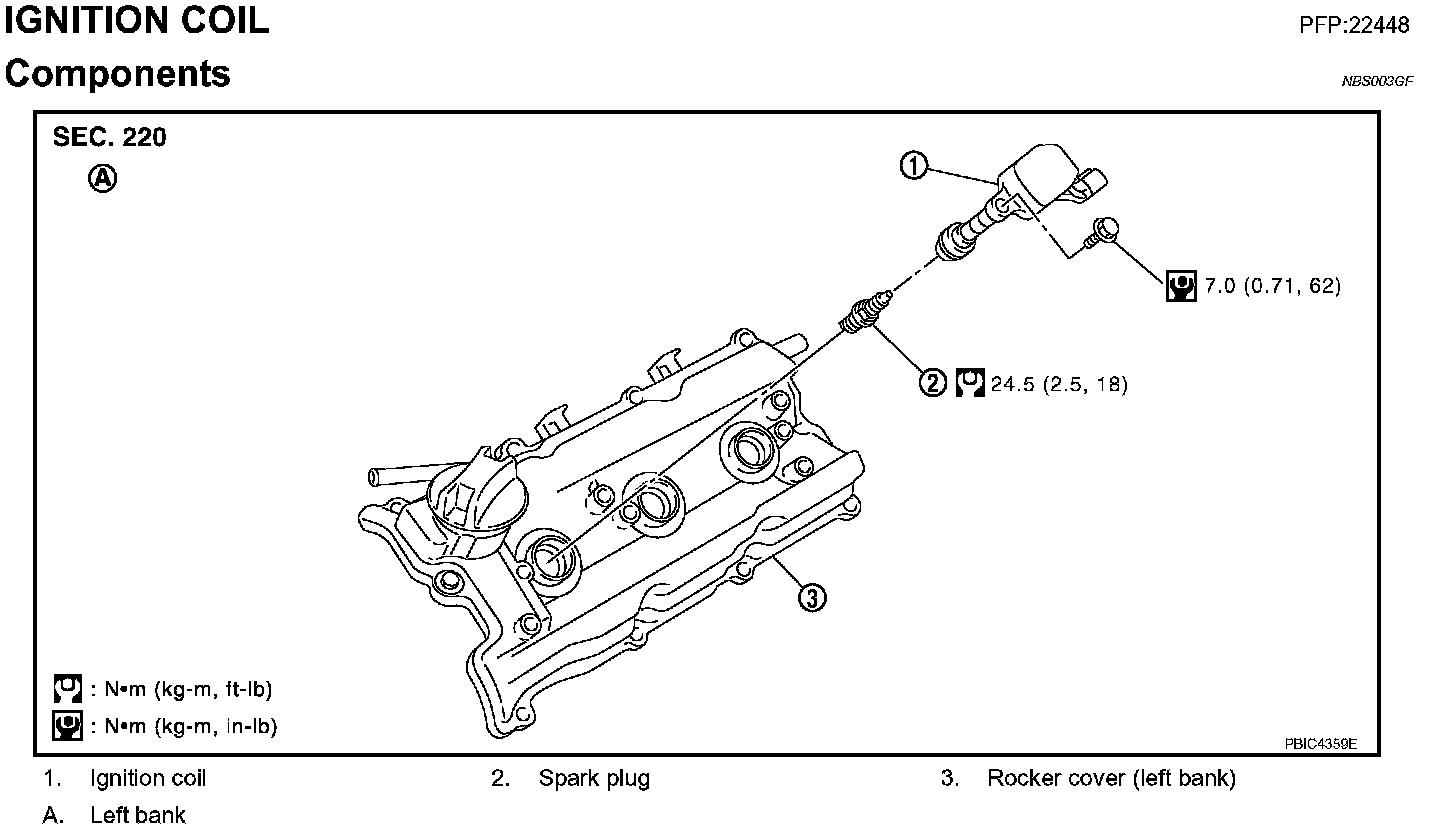 IGNITION COIL
PFP:22448

Components
NBS003GF

SEC. 220

Ⓐ

①

7.0 (0.71, 62)

② 24.5 (2.5, 18)

③

: N•m (kg-m, ft-lb)

: N•m (kg-m, in-lb)

PBIC4359E

1. Ignition coil
2. Spark plug
3. Rocker cover (left bank)
A. Left bank