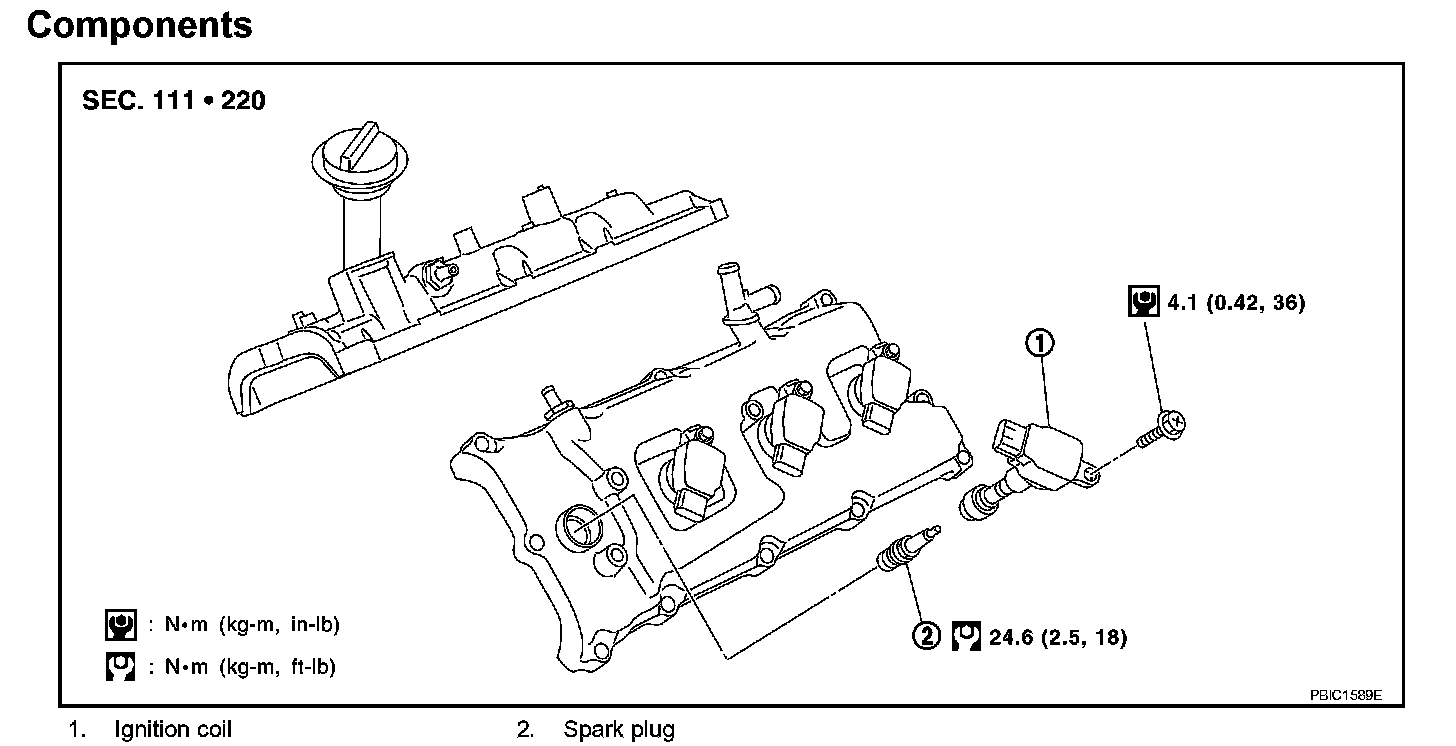 Components

SEC. 111 • 220

4.1 (0.42, 36)

1

2 24.6 (2.5, 18)

: N•m (kg-m, in-lb)

: N•m (kg-m, ft-lb)

PBIC1589E

1. Ignition coil

2. Spark plug