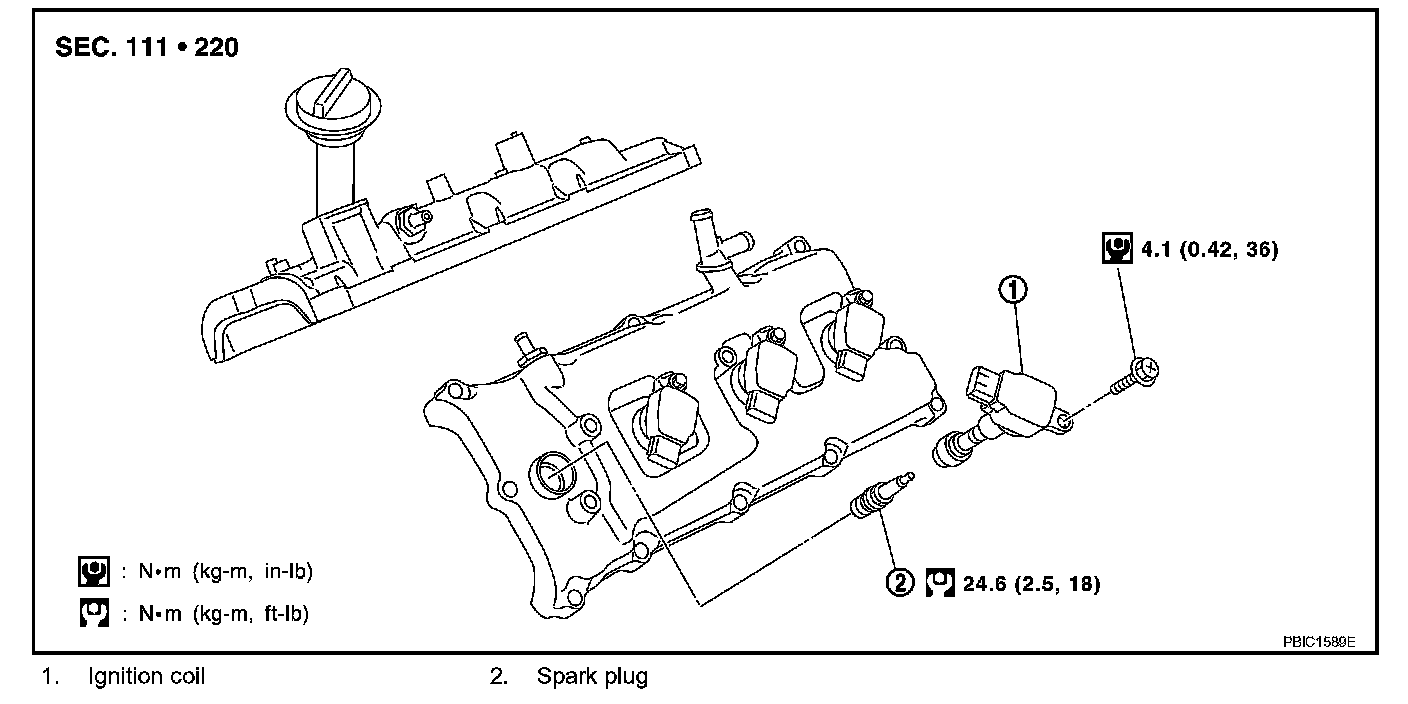 SEC. 111 • 220

4.1 (0.42, 36)

1

2 24.6 (2.5, 18)

: N•m (kg-m, in-lb)

: N•m (kg-m, ft-lb)

PBIC1589E

1. Ignition coil
2. Spark plug