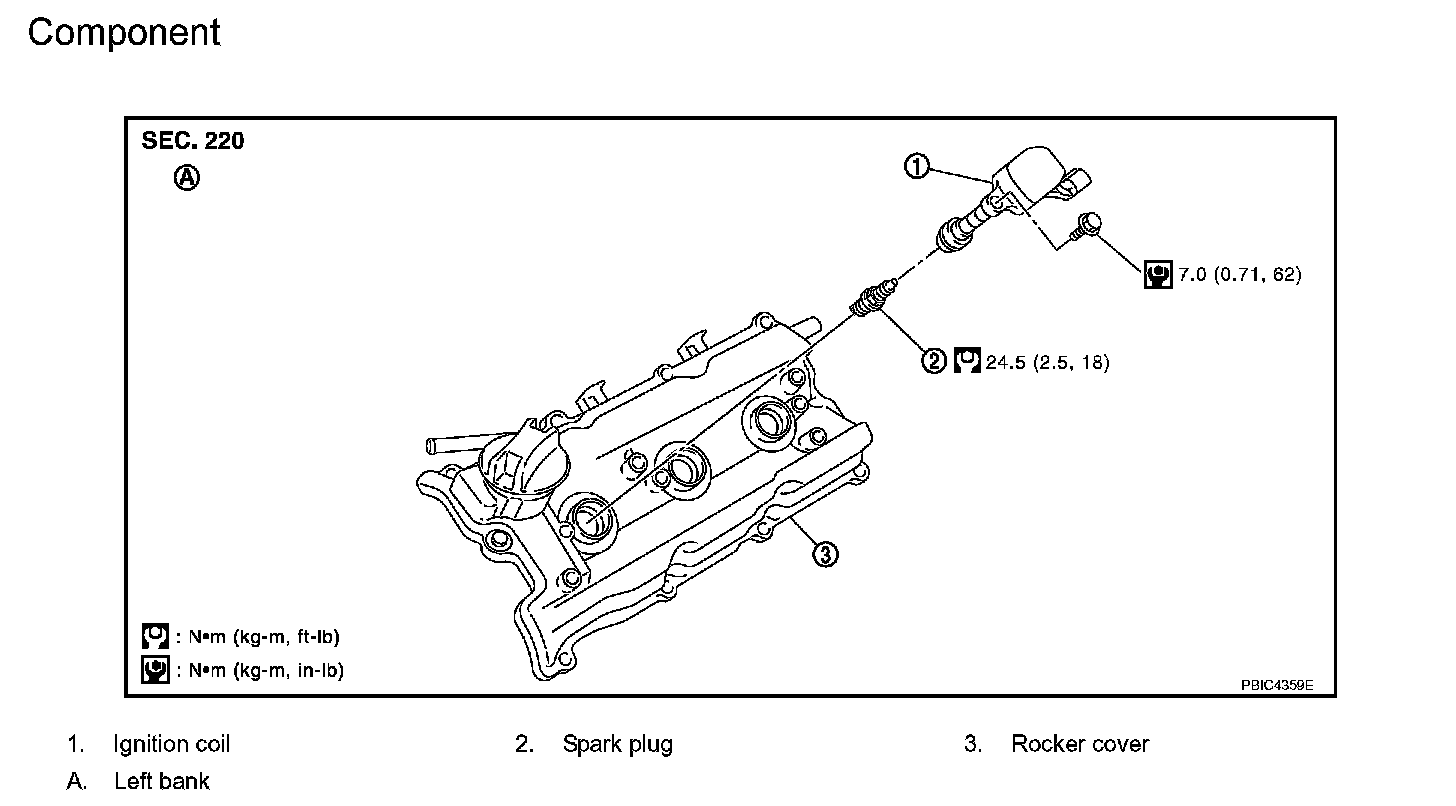 Component

SEC. 220

A

1

7.0 (0.71, 62)

2 24.5 (2.5, 18)

3

: N•m (kg-m, ft-lb)

: N•m (kg-m, in-lb)

PBIC4359E

1. Ignition coil
2. Spark plug
3. Rocker cover
A. Left bank