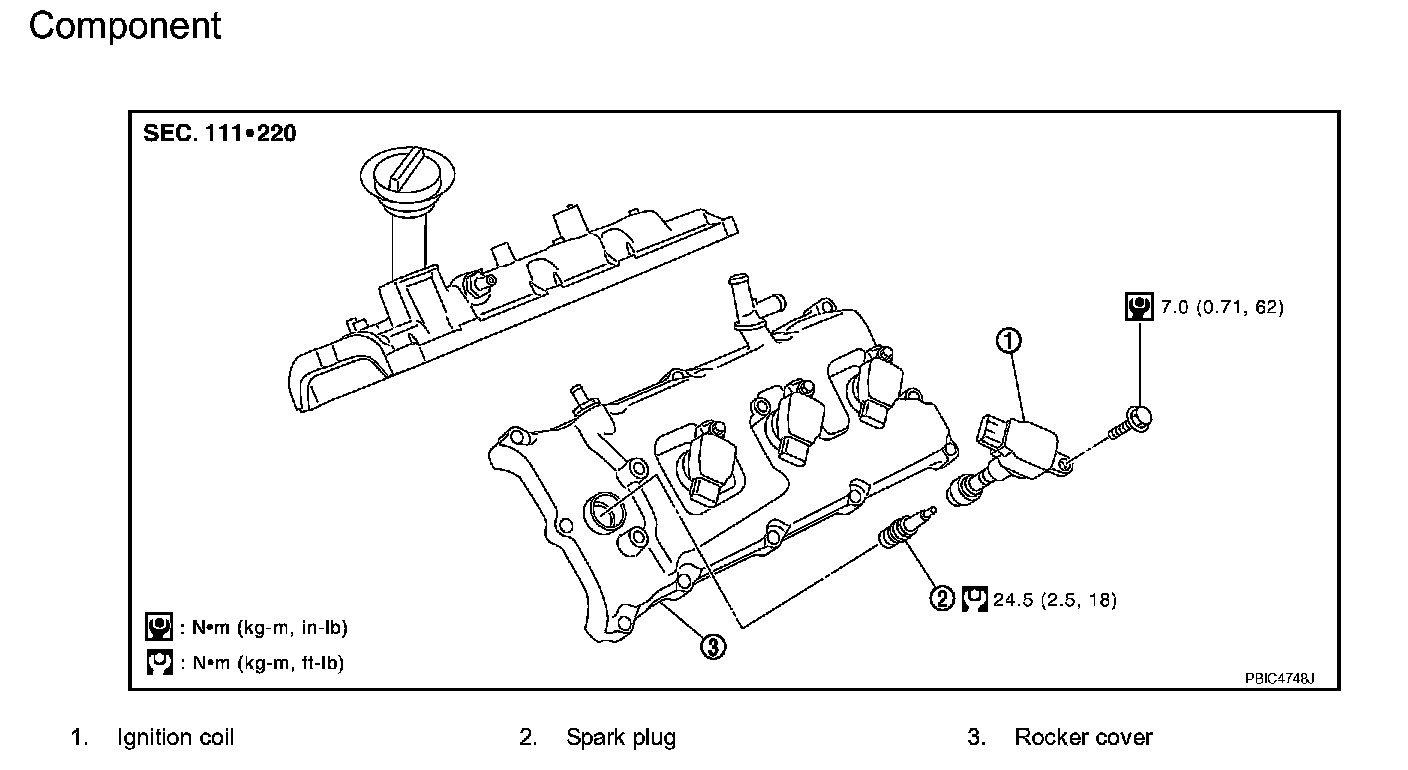 Component

SEC. 111•220

7.0 (0.71, 62)

1

2 24.5 (2.5, 18)

3

: N•m (kg-m, in-lb)

: N•m (kg-m, ft-lb)

PBIC4748J

1. Ignition coil

2. Spark plug

3. Rocker cover