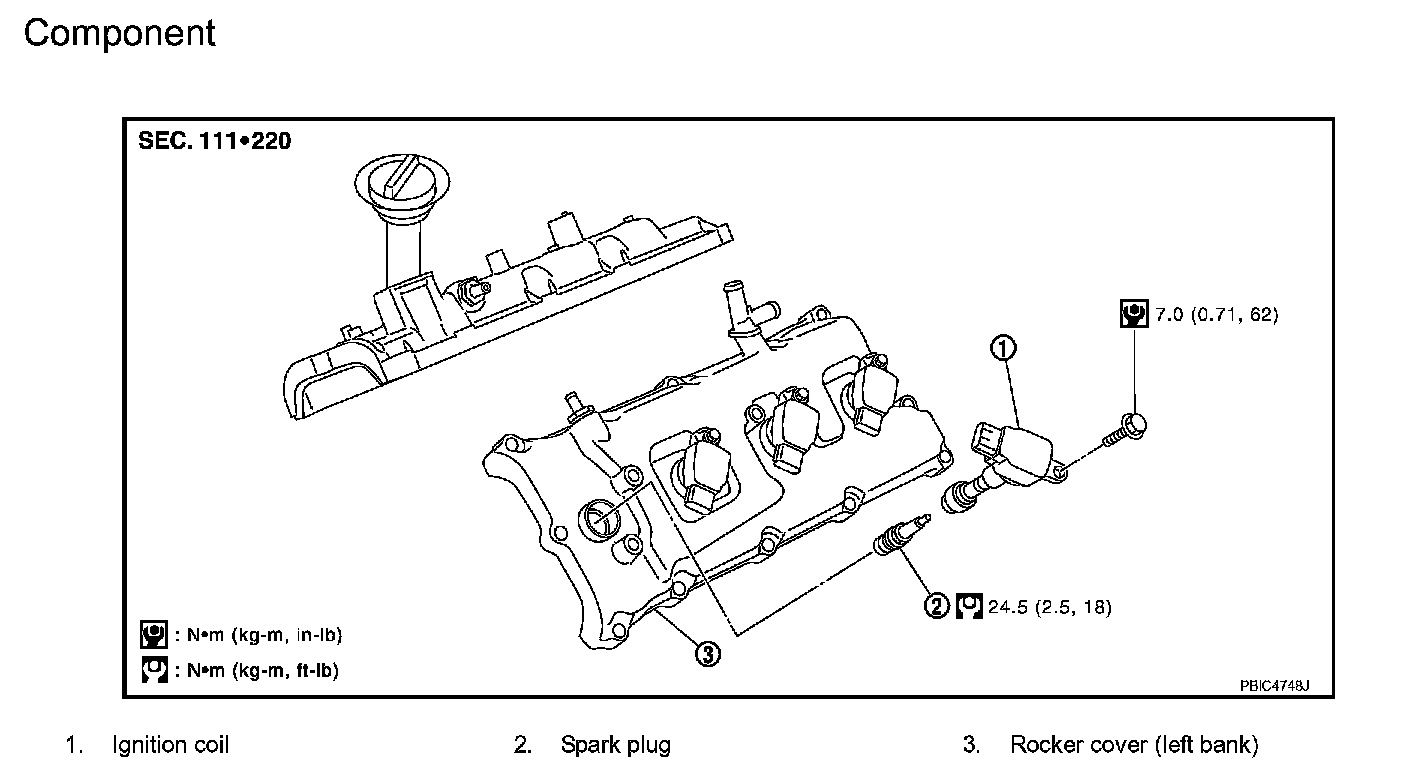 Component

SEC. 111•220

7.0 (0.71, 62)

1

2 24.5 (2.5, 18)

3

: N•m (kg-m, in-lb)

: N•m (kg-m, ft-lb)

PBIC4748J

1. Ignition coil
2. Spark plug
3. Rocker cover (left bank)