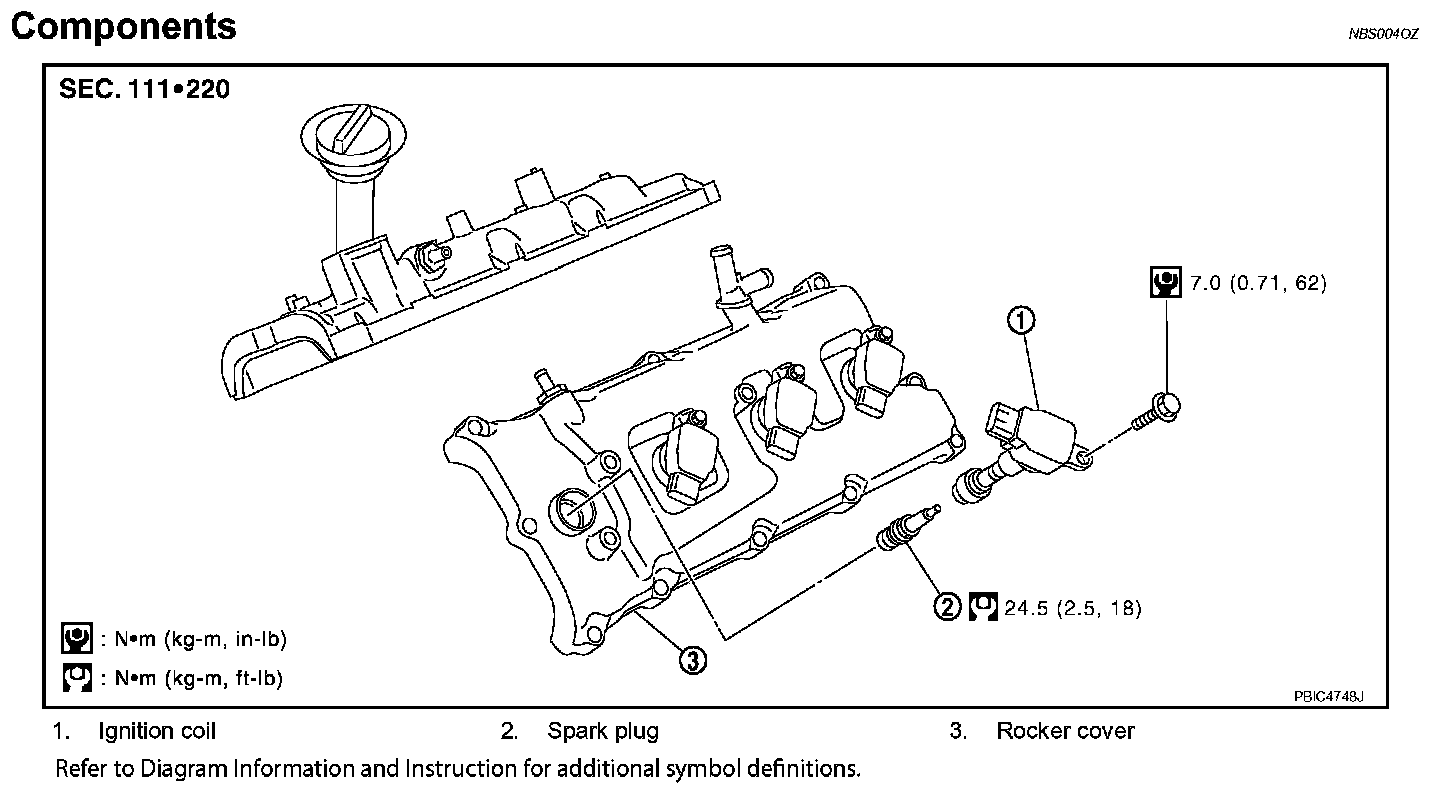 Components

NBS004OZ

SEC. 111•220

7.0 (0.71, 62)

1

2 24.5 (2.5, 18)

3

: N•m (kg-m, in-lb)

: N•m (kg-m, ft-lb)

PBIC4748J

1. Ignition coil
2. Spark plug
3. Rocker cover

Refer to Diagram Information and Instruction for additional symbol definitions.