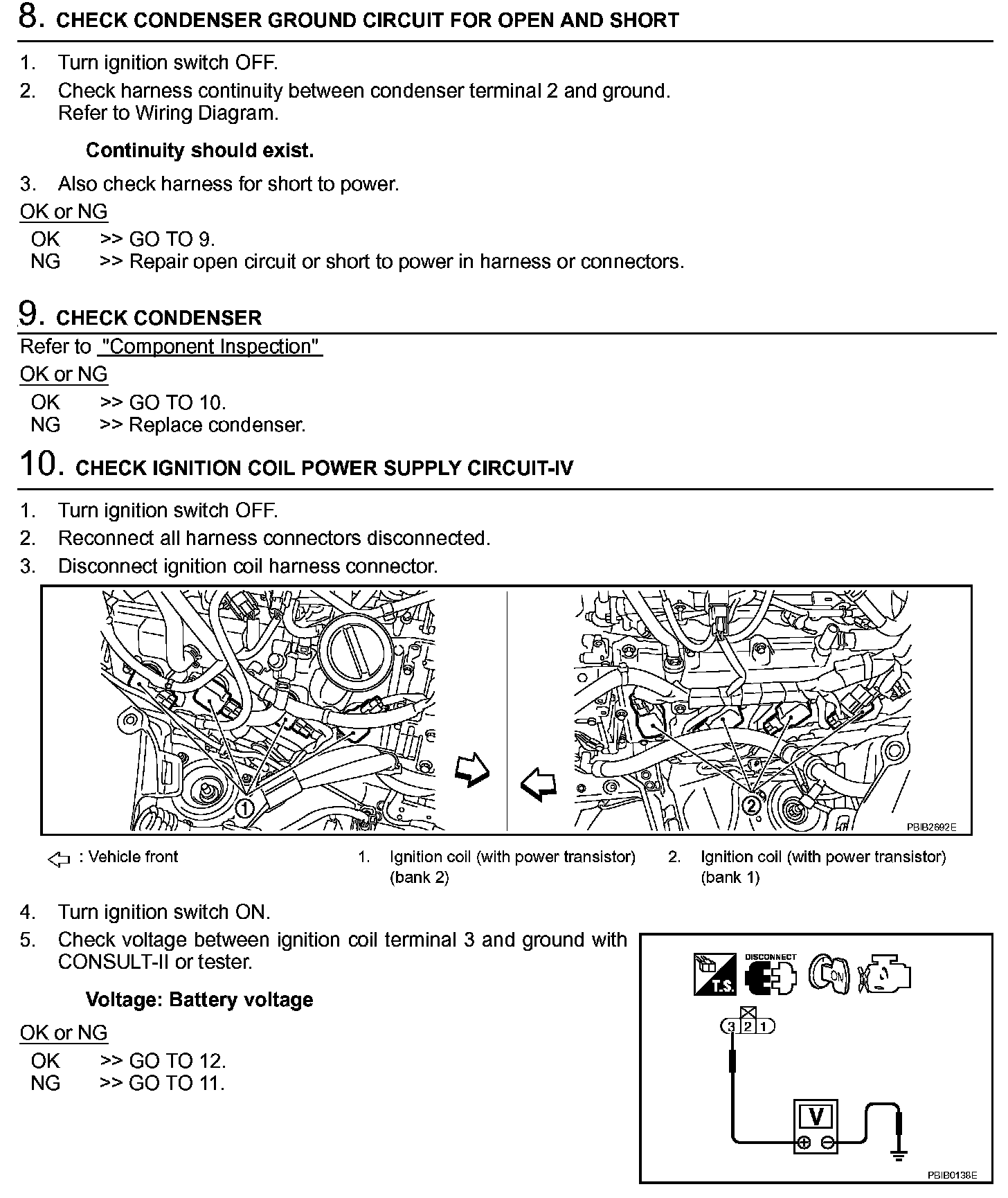 8. CHECK CONDENSER GROUND CIRCUIT FOR OPEN AND SHORT

1. Turn ignition switch OFF.
2. Check harness continuity between condenser terminal 2 and ground. Refer to Wiring Diagram.

Continuity should exist.

3. Also check harness for short to power.

OK or NG

OK >> GO TO 9.
NG >> Repair open circuit or short to power in harness or connectors.

9. CHECK CONDENSER

Refer to "Component Inspection"

OK or NG

OK >> GO TO 10.
NG >> Replace condenser.

10. CHECK IGNITION COIL POWER SUPPLY CIRCUIT-IV

1. Turn ignition switch OFF.
2. Reconnect all harness connectors disconnected.
3. Disconnect ignition coil harness connector.

①
②
PBIB2692E

: Vehicle front

1. Ignition coil (with power transistor) (bank 2)

2. Ignition coil (with power transistor) (bank 1)

4. Turn ignition switch ON.
5. Check voltage between ignition coil terminal 3 and ground with CONSULT-II or tester.

Voltage: Battery voltage

OK or NG

OK >> GO TO 12.
NG >> GO TO 11.

T.S.
DISCONNECT
ON
3 2 1
V
PBIB0138E