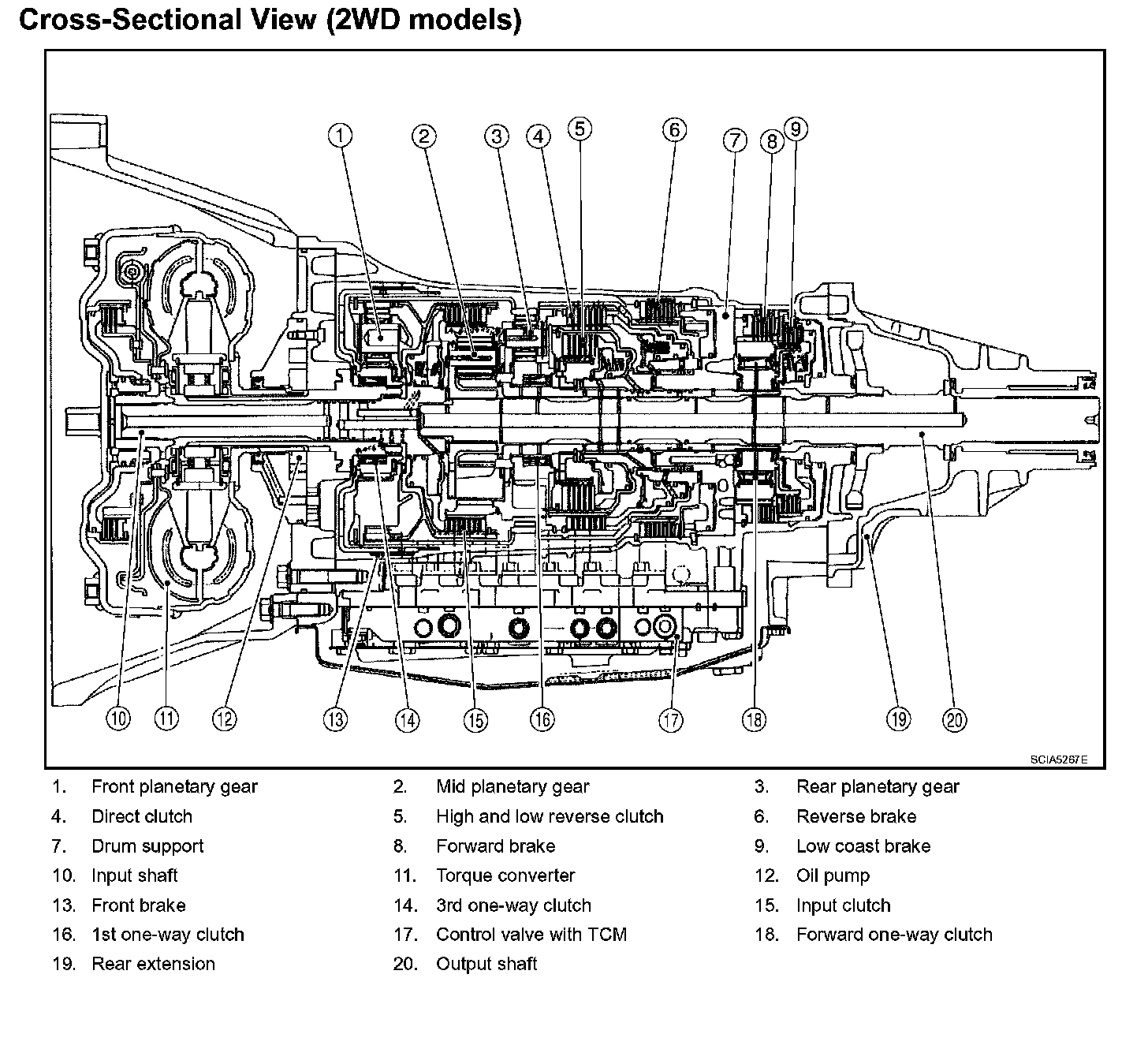 Cross-Sectional View (2WD models)

1 2 3 4 5 6 7 8 9

10 11 12 13 14 15 16 17 18 19 20

SCIA5267E

1. Front planetary gear
2. Mid planetary gear
3. Rear planetary gear
4. Direct clutch
5. High and low reverse clutch
6. Reverse brake
7. Drum support
8. Forward brake
9. Low coast brake
10. Input shaft
11. Torque converter
12. Oil pump
13. Front brake
14. 3rd one-way clutch
15. Input clutch
16. 1st one-way clutch
17. Control valve with TCM
18. Forward one-way clutch
19. Rear extension
20. Output shaft