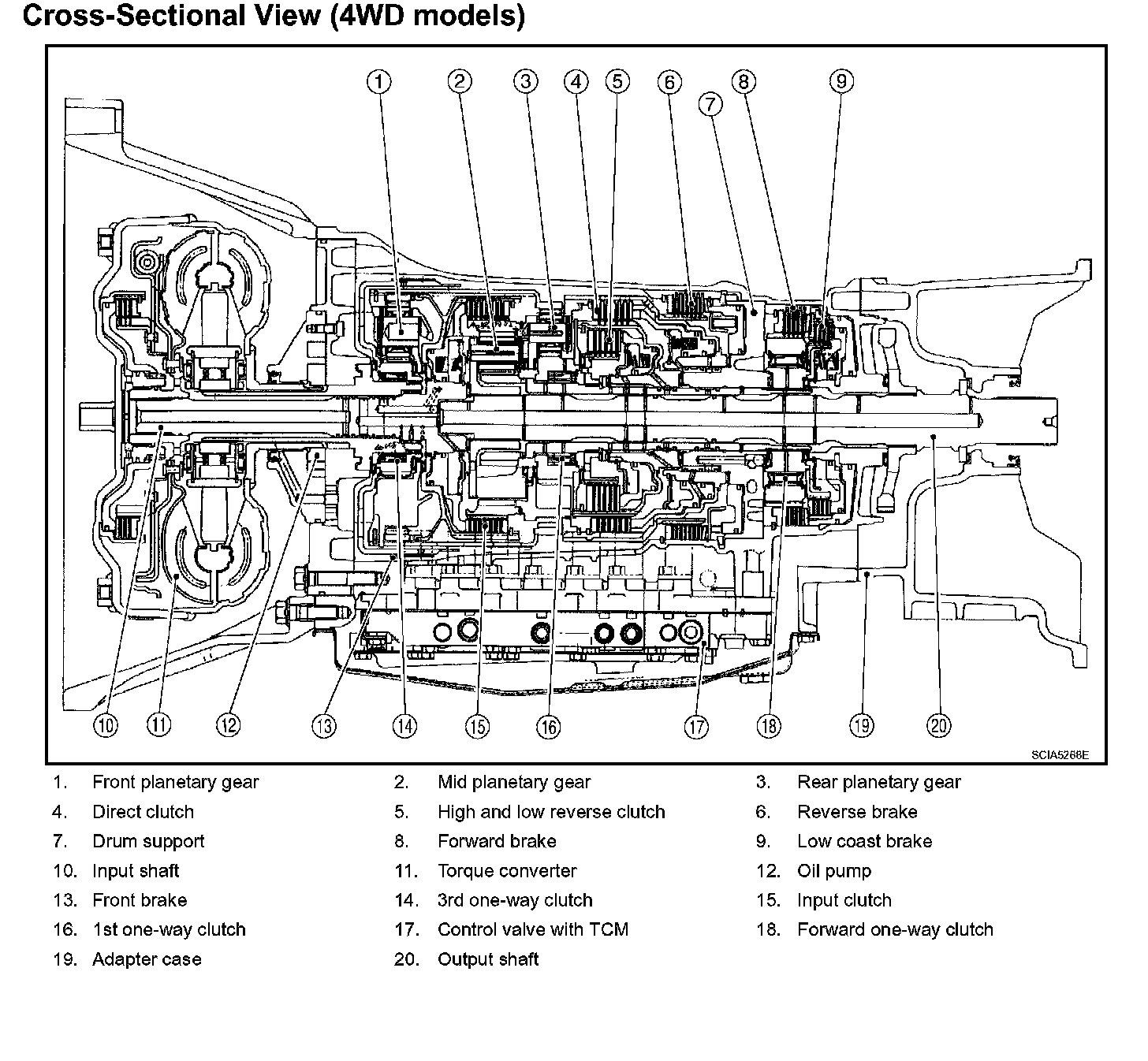 Cross-Sectional View (4WD models)

1 2 3 4 5 6 7 8 9

10 11 12 13 14 15 16 17 18 19 20

SCIA5268E

1. Front planetary gear
2. Mid planetary gear
3. Rear planetary gear
4. Direct clutch
5. High and low reverse clutch
6. Reverse brake
7. Drum support
8. Forward brake
9. Low coast brake
10. Input shaft
11. Torque converter
12. Oil pump
13. Front brake
14. 3rd one-way clutch
15. Input clutch
16. 1st one-way clutch
17. Control valve with TCM
18. Forward one-way clutch
19. Adapter case
20. Output shaft