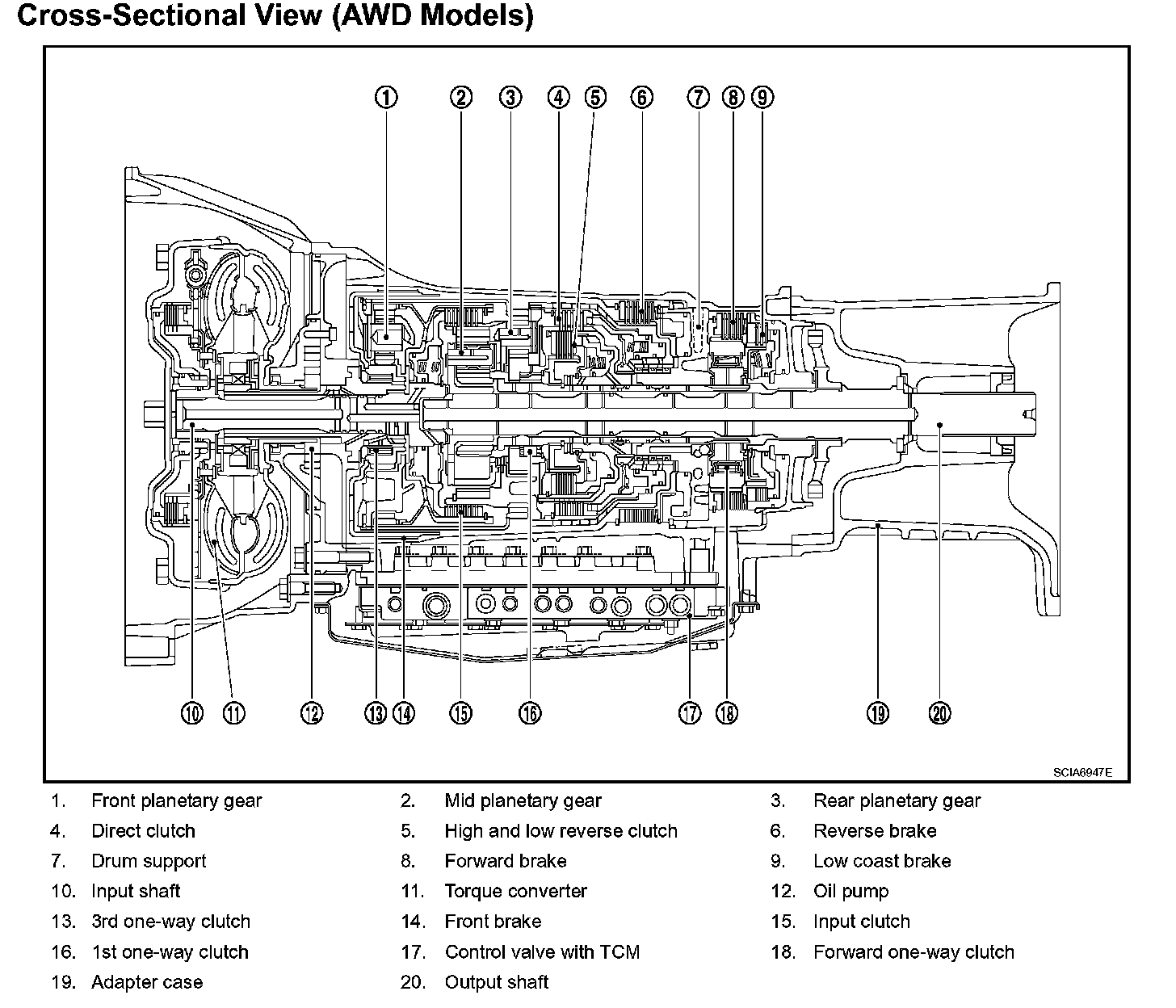 Cross-Sectional View (AWD Models)

1 2 3 4 5 6 7 8 9

10 11 12 13 14 15 16 17 18 19 20

SCIA6947E

1. Front planetary gear
2. Mid planetary gear
3. Rear planetary gear
4. Direct clutch
5. High and low reverse clutch
6. Reverse brake
7. Drum support
8. Forward brake
9. Low coast brake
10. Input shaft
11. Torque converter
12. Oil pump
13. 3rd one-way clutch
14. Front brake
15. Input clutch
16. 1st one-way clutch
17. Control valve with TCM
18. Forward one-way clutch
19. Adapter case
20. Output shaft