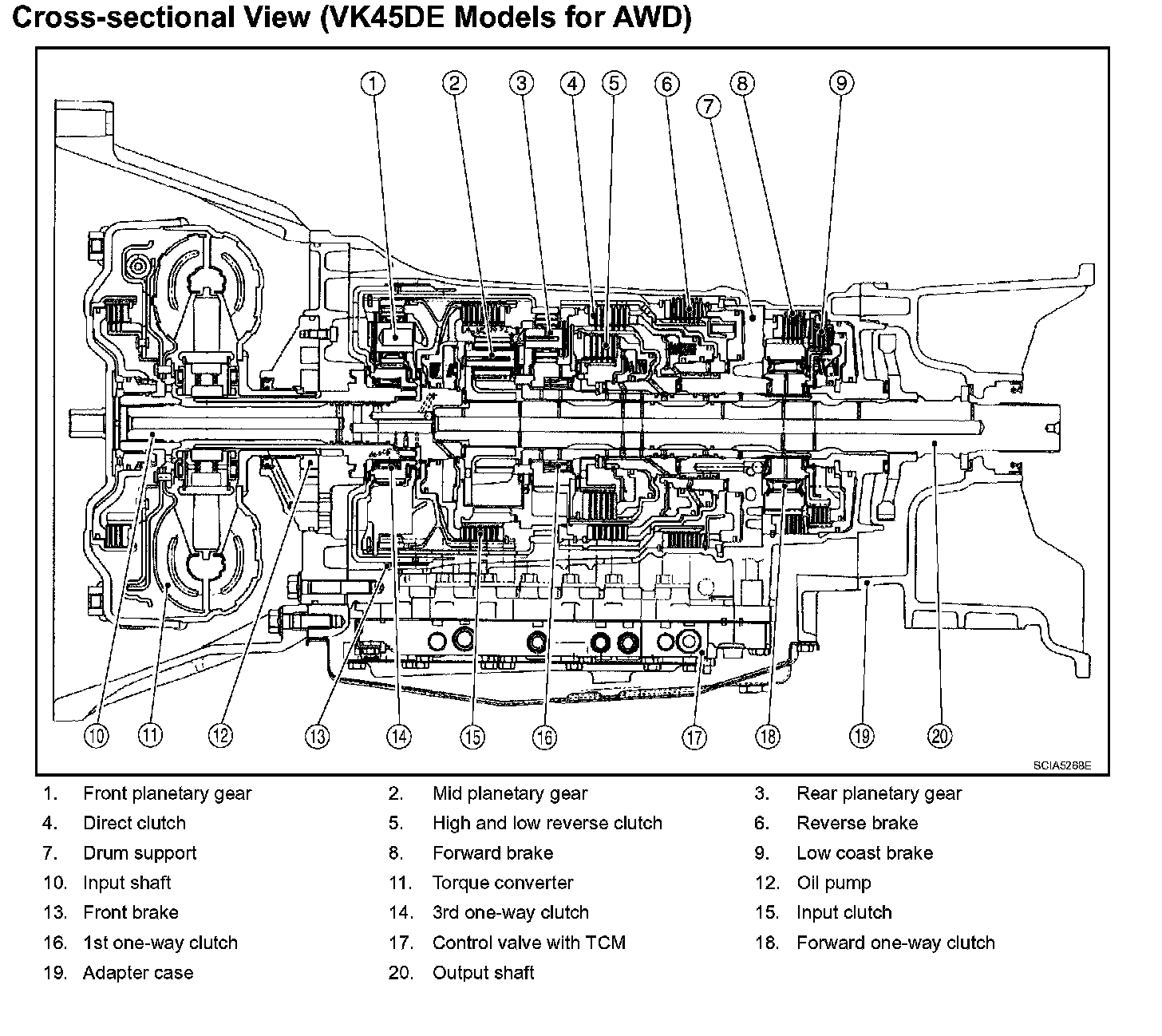 Cross-sectional View (VK45DE Models for AWD)

1 2 3 4 5 6 7 8 9

10 11 12 13 14 15 16 17 18 19 20

SCIA5268E

1. Front planetary gear
2. Mid planetary gear
3. Rear planetary gear
4. Direct clutch
5. High and low reverse clutch
6. Reverse brake
7. Drum support
8. Forward brake
9. Low coast brake
10. Input shaft
11. Torque converter
12. Oil pump
13. Front brake
14. 3rd one-way clutch
15. Input clutch
16. 1st one-way clutch
17. Control valve with TCM
18. Forward one-way clutch
19. Adapter case
20. Output shaft