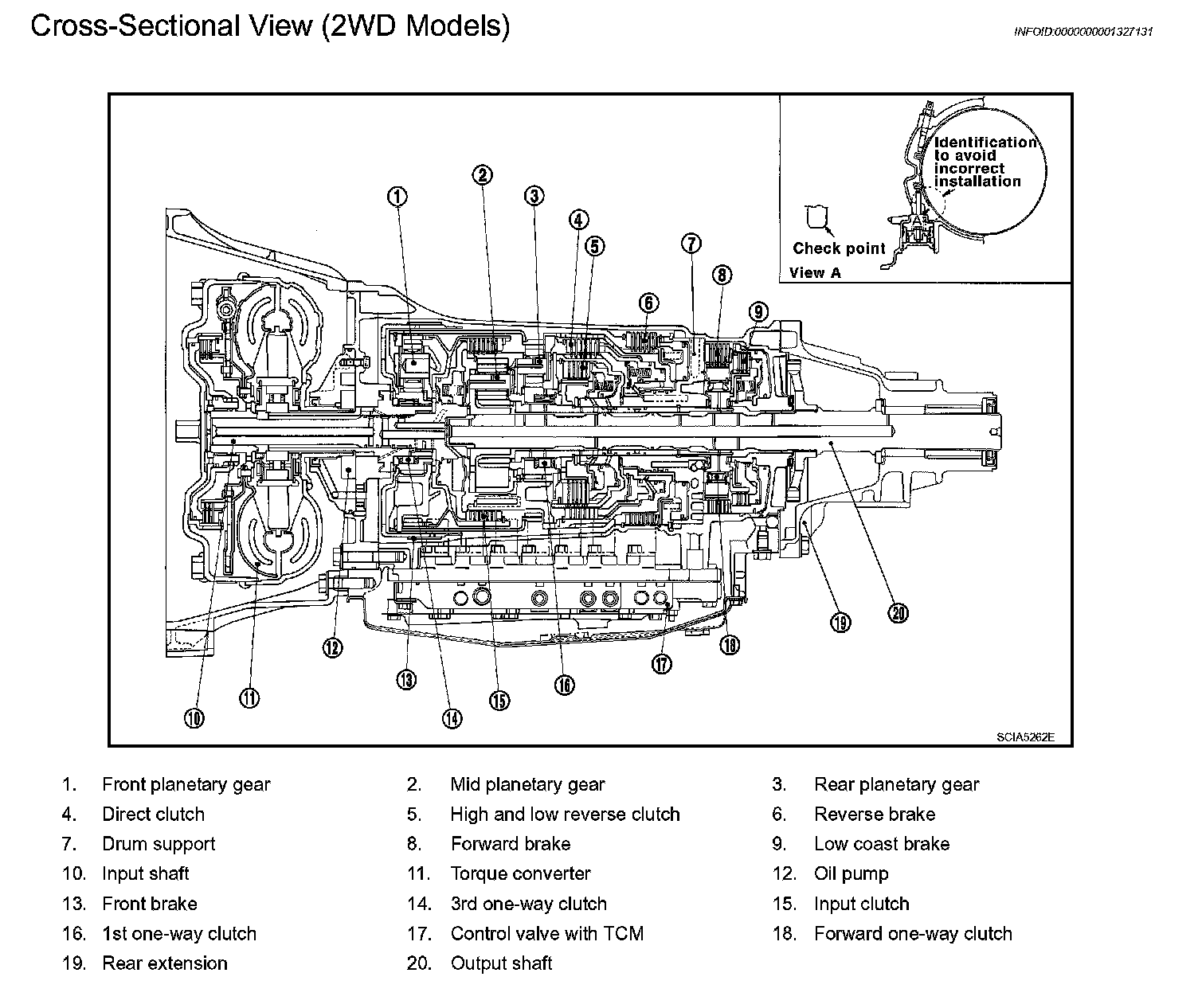 Cross-Sectional View (2WD Models)

INFOID:0000000001327131

Identification to avoid incorrect installation

A

Check point

View A

1

2

3

4

5

6

7

8

9

10

11

12

13

14

15

16

17

18

19

20

SCIA5262E

1. Front planetary gear
2. Mid planetary gear
3. Rear planetary gear
4. Direct clutch
5. High and low reverse clutch
6. Reverse brake
7. Drum support
8. Forward brake
9. Low coast brake
10. Input shaft
11. Torque converter
12. Oil pump
13. Front brake
14. 3rd one-way clutch
15. Input clutch
16. 1st one-way clutch
17. Control valve with TCM
18. Forward one-way clutch
19. Rear extension
20. Output shaft