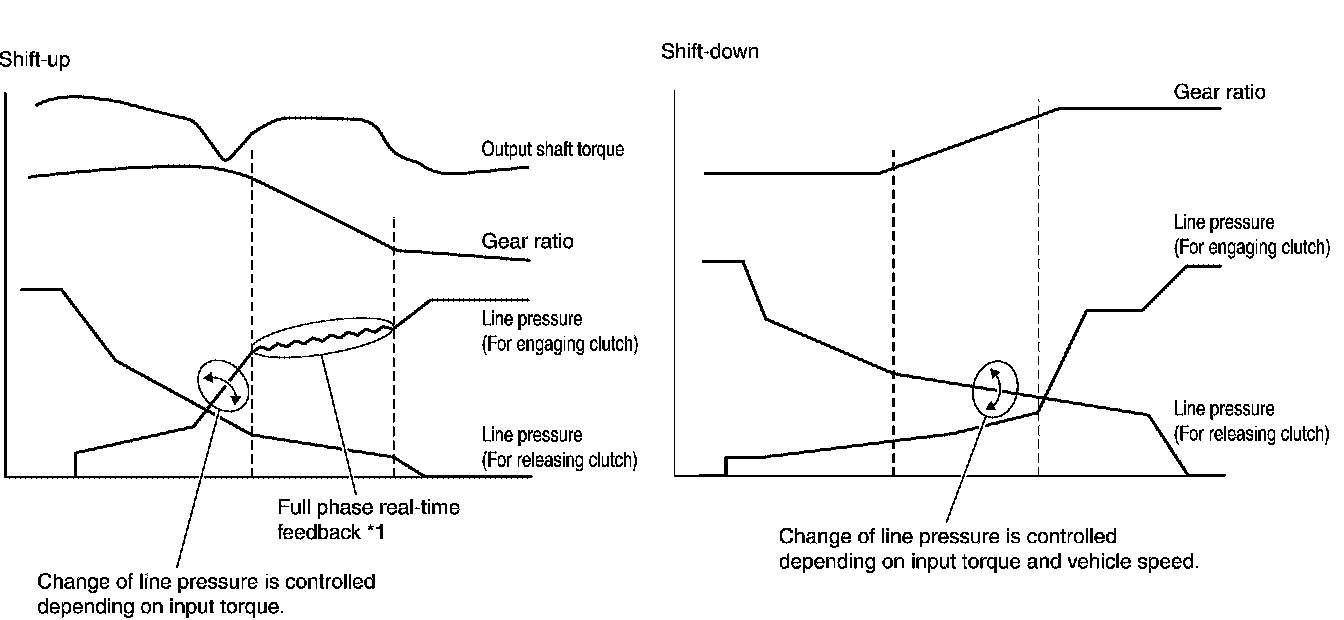 Shift-up

Output shaft torque

Gear ratio

Line pressure
(For engaging clutch)

Line pressure
(For releasing clutch)

Full phase real-time feedback *1

Change of line pressure is controlled depending on input torque.

Shift-down

Gear ratio

Line pressure
(For engaging clutch)

Line pressure
(For releasing clutch)

Change of line pressure is controlled depending on input torque and vehicle speed.