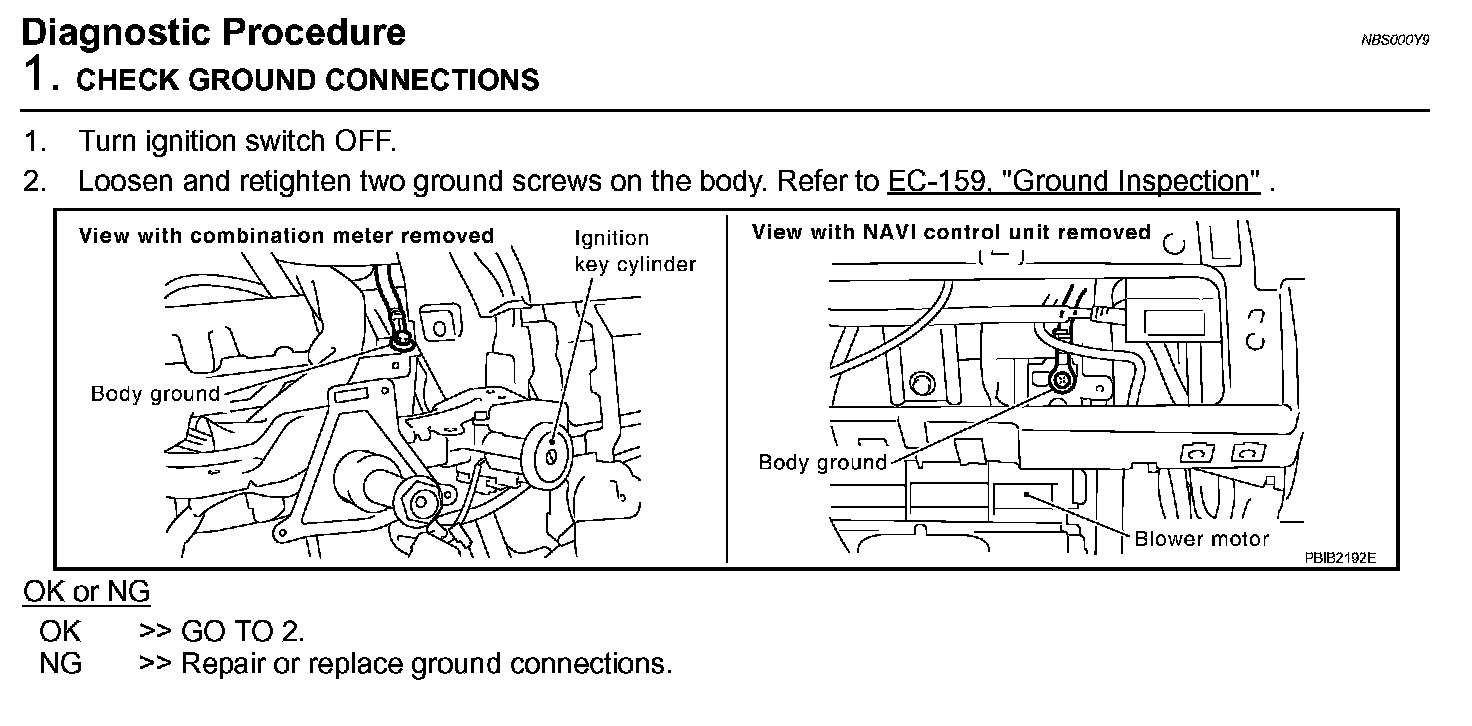 Diagnostic Procedure

NBS000Y9

1. CHECK GROUND CONNECTIONS

1. Turn ignition switch OFF.
2. Loosen and retighten two ground screws on the body. Refer to EC-159, "Ground Inspection" .

View with combination meter removed

Ignition key cylinder

Body ground

View with NAVI control unit removed

Body ground

Blower motor

PBIB2192E

OK or NG

OK >> GO TO 2.
NG >> Repair or replace ground connections.