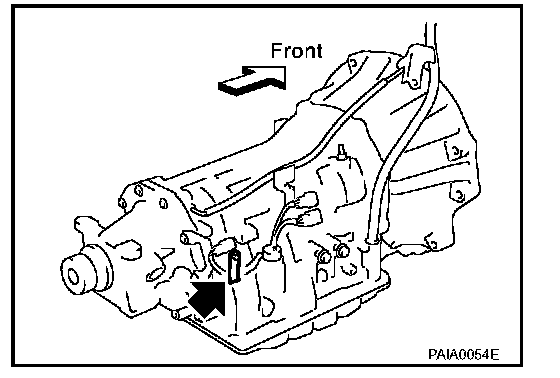 Front

PAIA0054E