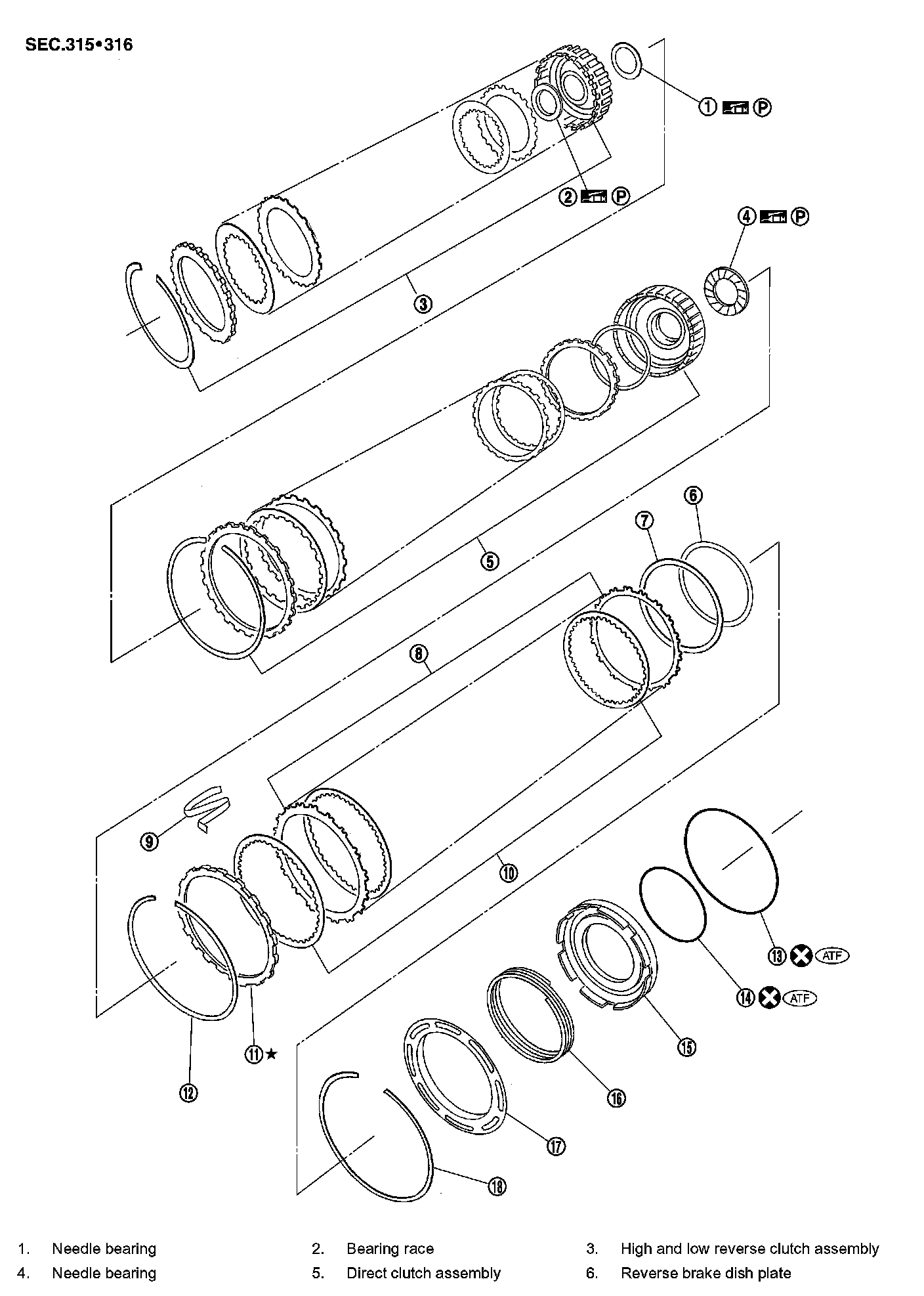 SEC.315•316

1 P

2 P

4 P

3

5

6

7

8

9

10

11 ★

12

13 ATF

14 ATF

15

16

17

18

1. Needle bearing
2. Bearing race
3. High and low reverse clutch assembly
4. Needle bearing
5. Direct clutch assembly
6. Reverse brake dish plate