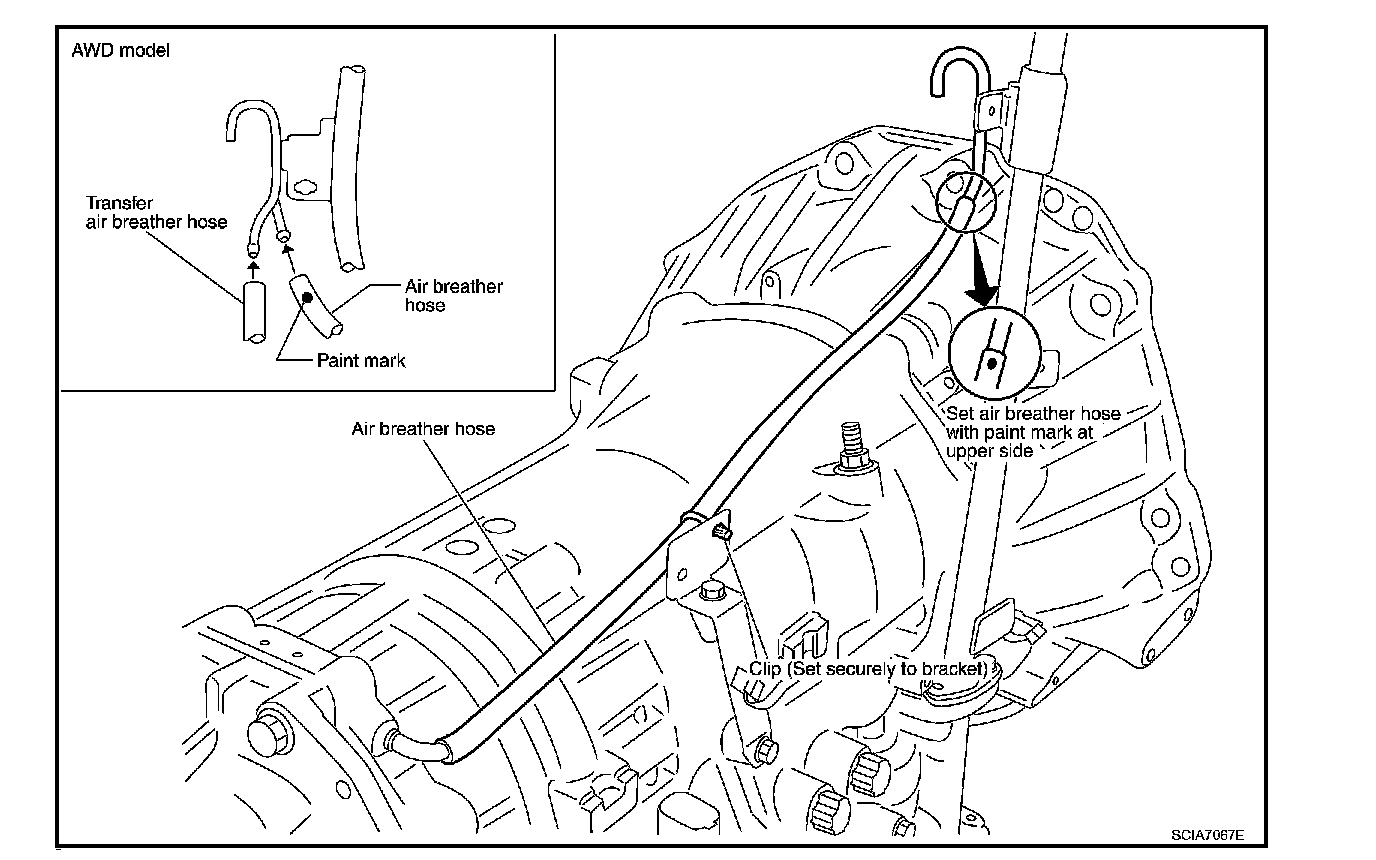 AWD model

Transfer air breather hose

Air breather hose

Paint mark

Air breather hose

Set air breather hose with paint mark at upper side

Clip (Set securely to bracket)

SCIA7067E