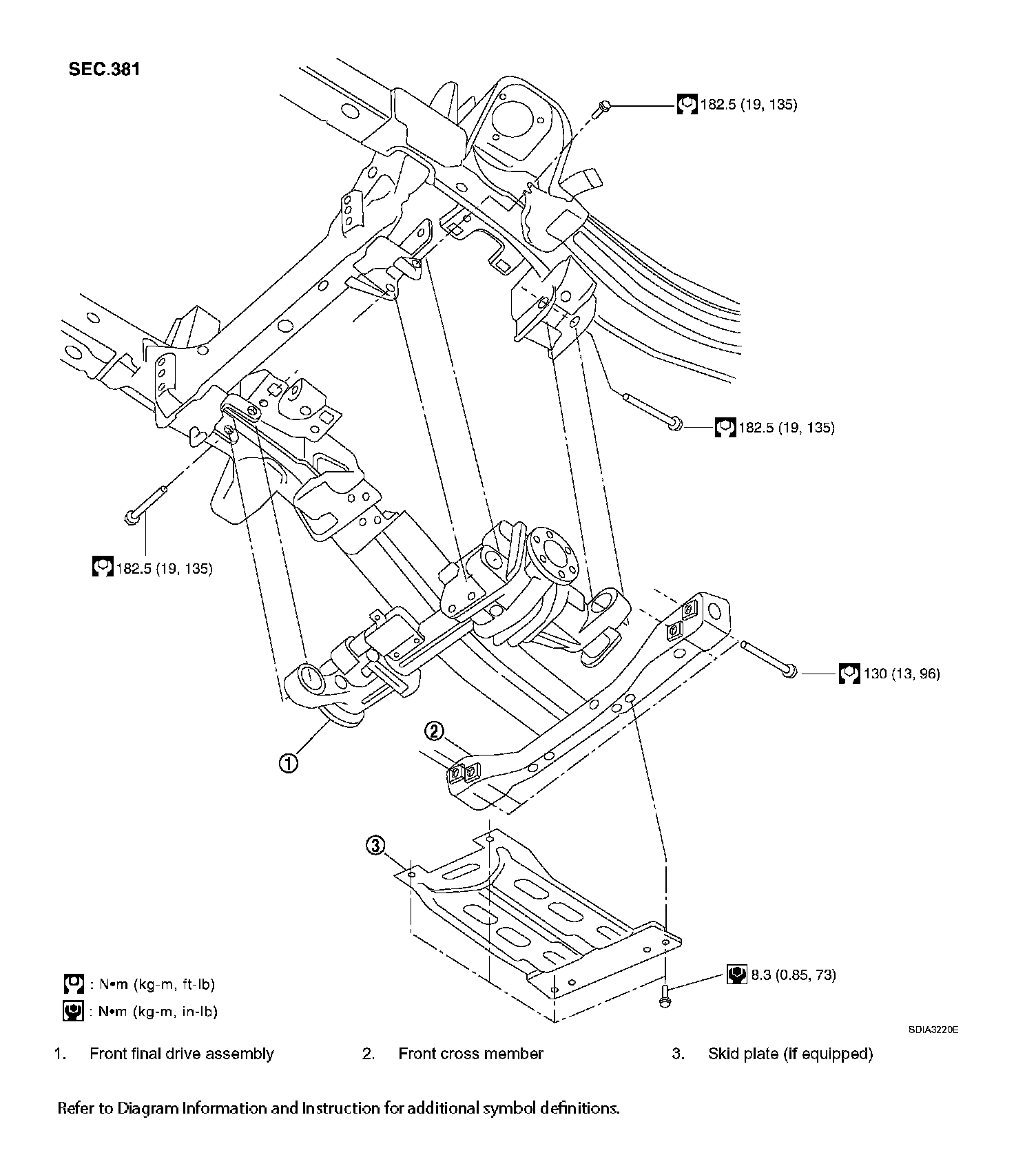 SEC.381

182.5 (19, 135)

182.5 (19, 135)

182.5 (19, 135)

130 (13, 96)

①

②

③

8.3 (0.85, 73)

: N•m (kg-m, ft-lb)

: N•m (kg-m, in-lb)

SDIA3220E

1. Front final drive assembly 2. Front cross member 3. Skid plate (if equipped)

Refer to Diagram Information and Instruction for additional symbol definitions.