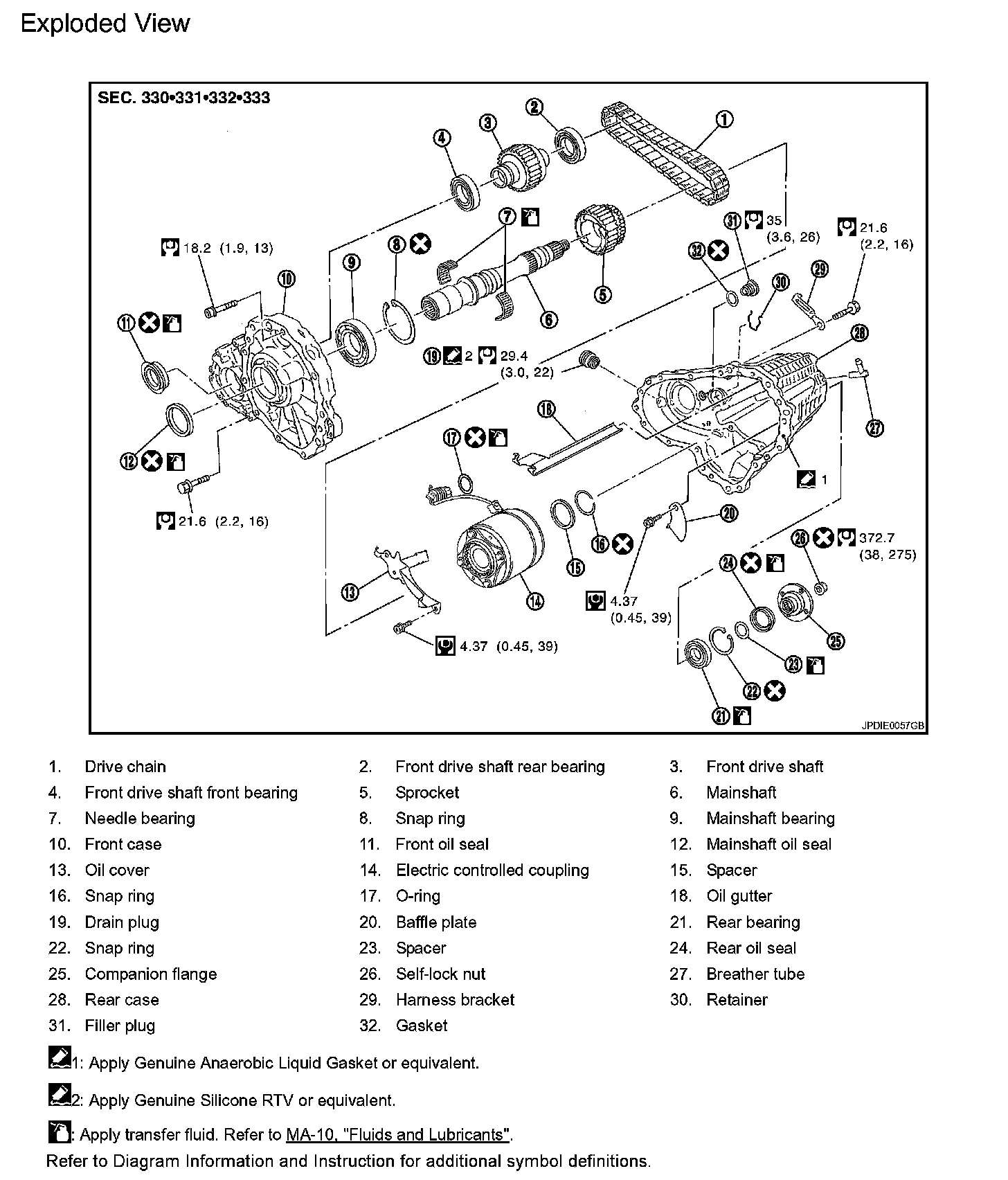 Exploded View

SEC. 330•331•332•333

1
2
3
4
5
6
7
8
9
10
11
12
13
14
15
16
17
18
19
20
21
22
23
24
25
26
27
28
29
30
31
32

18.2 (1.9, 13)
35 (3.6, 26)
21.6 (2.2, 16)
2 29.4 (3.0, 22)
21.6 (2.2, 16)
1
372.7 (38, 275)
4.37 (0.45, 39)
4.37 (0.45, 39)

JPDIE0057GB

| | | | | | |
|---|---|---|---|---|---|
| 1. | Drive chain | 2. | Front drive shaft rear bearing | 3. | Front drive shaft |
| 4. | Front drive shaft front bearing | 5. | Sprocket | 6. | Mainshaft |
| 7. | Needle bearing | 8. | Snap ring | 9. | Mainshaft bearing |
| 10. | Front case | 11. | Front oil seal | 12. | Mainshaft oil seal |
| 13. | Oil cover | 14. | Electric controlled coupling | 15. | Spacer |
| 16. | Snap ring | 17. | O-ring | 18. | Oil gutter |
| 19. | Drain plug | 20. | Baffle plate | 21. | Rear bearing |
| 22. | Snap ring | 23. | Spacer | 24. | Rear oil seal |
| 25. | Companion flange | 26. | Self-lock nut | 27. | Breather tube |
| 28. | Rear case | 29. | Harness bracket | 30. | Retainer |
| 31. | Filler plug | 32. | Gasket | | |

1: Apply Genuine Anaerobic Liquid Gasket or equivalent.

2: Apply Genuine Silicone RTV or equivalent.

: Apply transfer fluid. Refer to MA-10, "Fluids and Lubricants".

Refer to Diagram Information and Instruction for additional symbol definitions.