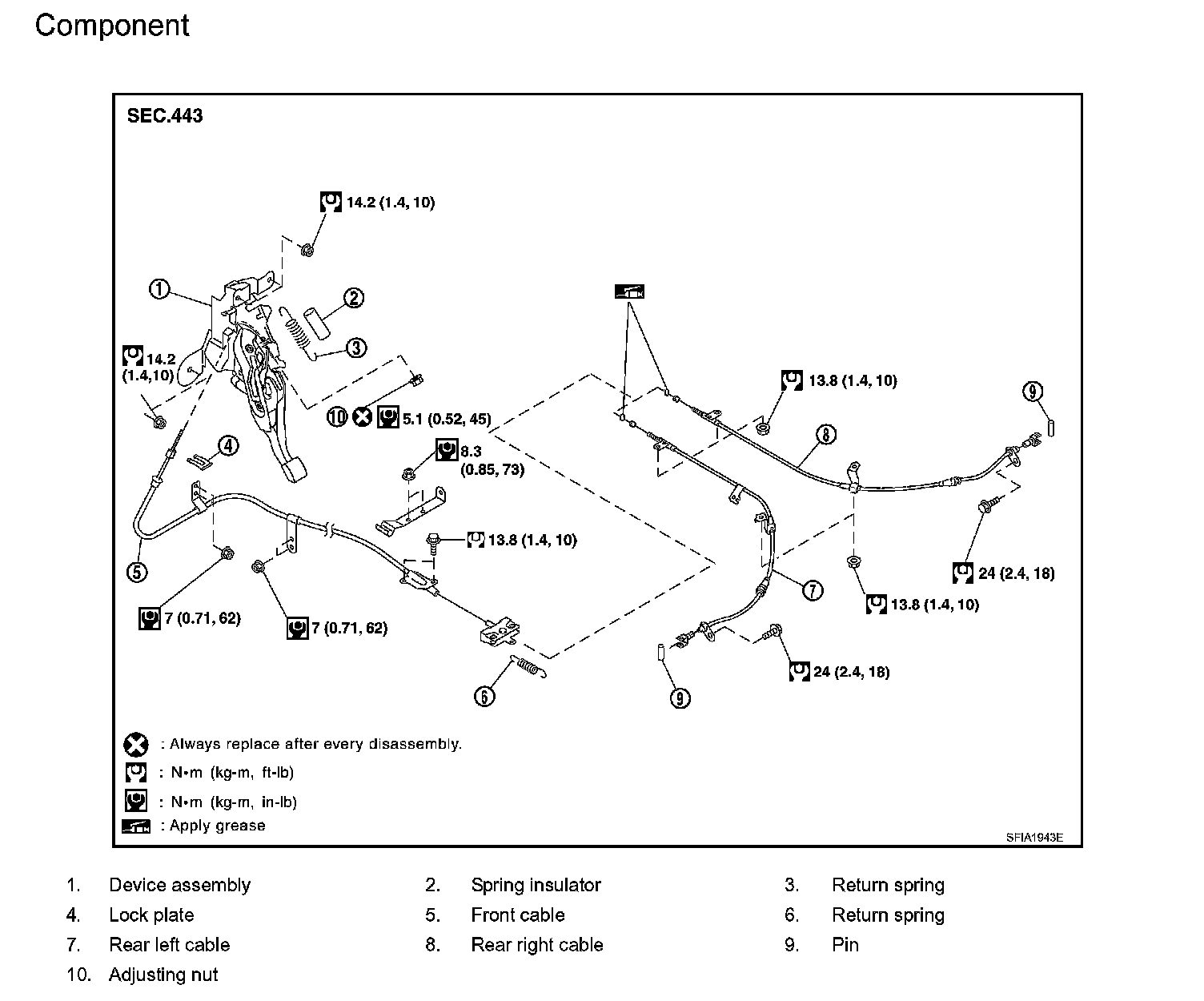 Component

SEC.443

14.2 (1.4, 10)

1

2

3

14.2 (1.4,10)

10 5.1 (0.52, 45)

4

8.3 (0.85, 73)

13.8 (1.4, 10)

5

7 (0.71, 62)

7 (0.71, 62)

6

13.8 (1.4, 10)

8

9

7

24 (2.4, 18)

13.8 (1.4, 10)

24 (2.4, 18)

9

: Always replace after every disassembly.
: N•m (kg-m, ft-lb)
: N•m (kg-m, in-lb)
: Apply grease

SFIA1943E

1. Device assembly
2. Spring insulator
3. Return spring
4. Lock plate
5. Front cable
6. Return spring
7. Rear left cable
8. Rear right cable
9. Pin
10. Adjusting nut