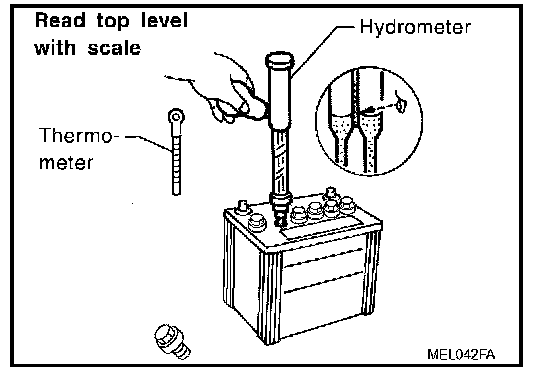 Read top level with scale

Hydrometer

Thermometer

MEL042FA