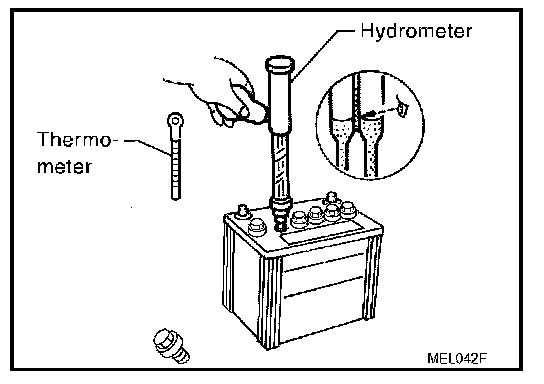 Hydrometer

Thermometer

MEL042F