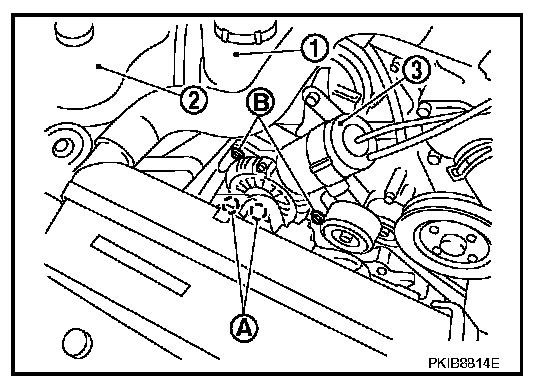 1
2
3
B
A
PKIB8814E