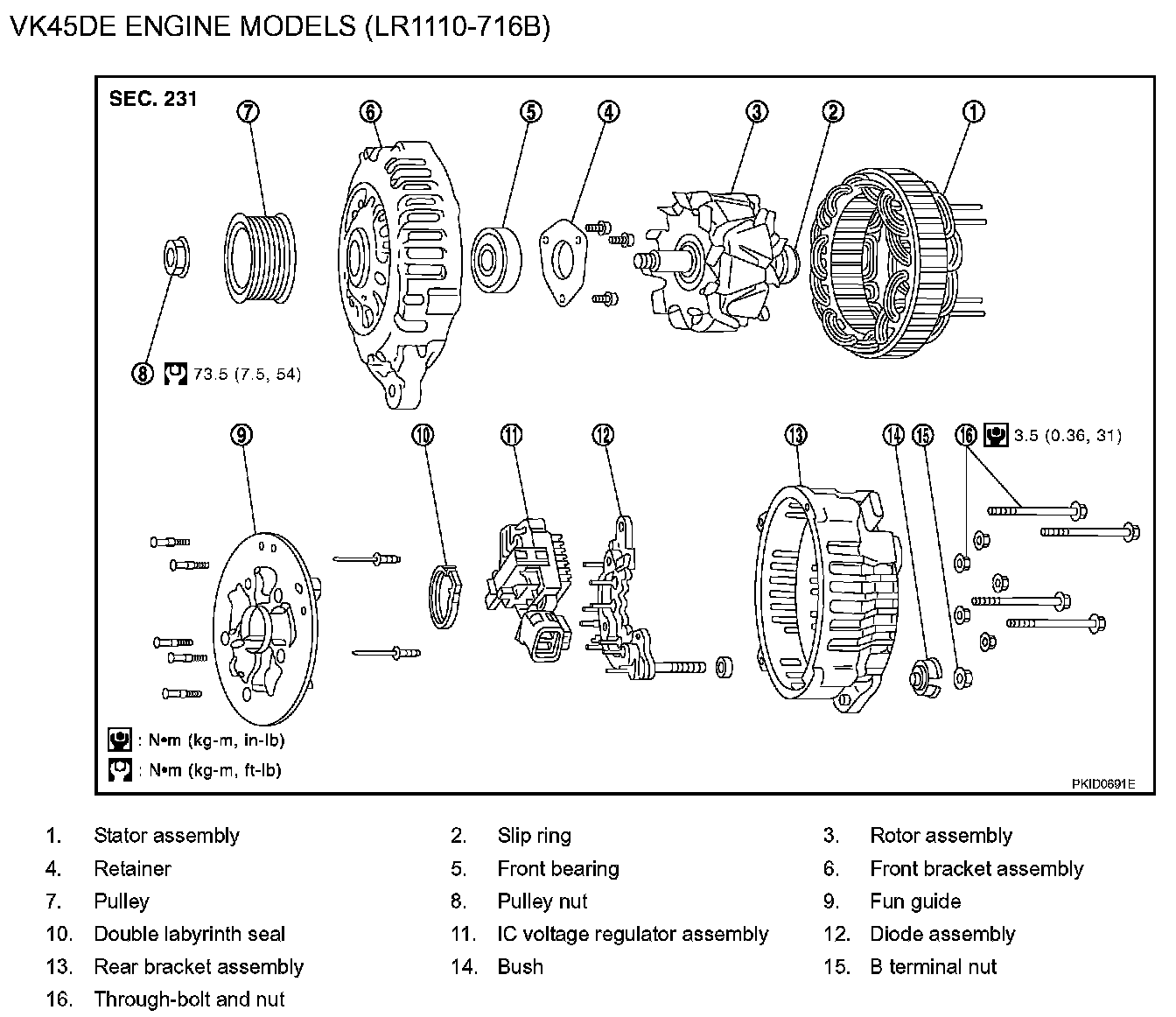 VK45DE ENGINE MODELS (LR1110-716B)

SEC. 231

7 6 5 4 3 2 1

8 73.5 (7.5, 54)

9 10 11 12 13 14 15 16 3.5 (0.36, 31)

: N•m (kg-m, in-lb)

: N•m (kg-m, ft-lb)

PKID0691E

1. Stator assembly
2. Slip ring
3. Rotor assembly
4. Retainer
5. Front bearing
6. Front bracket assembly
7. Pulley
8. Pulley nut
9. Fun guide
10. Double labyrinth seal
11. IC voltage regulator assembly
12. Diode assembly
13. Rear bracket assembly
14. Bush
15. B terminal nut
16. Through-bolt and nut