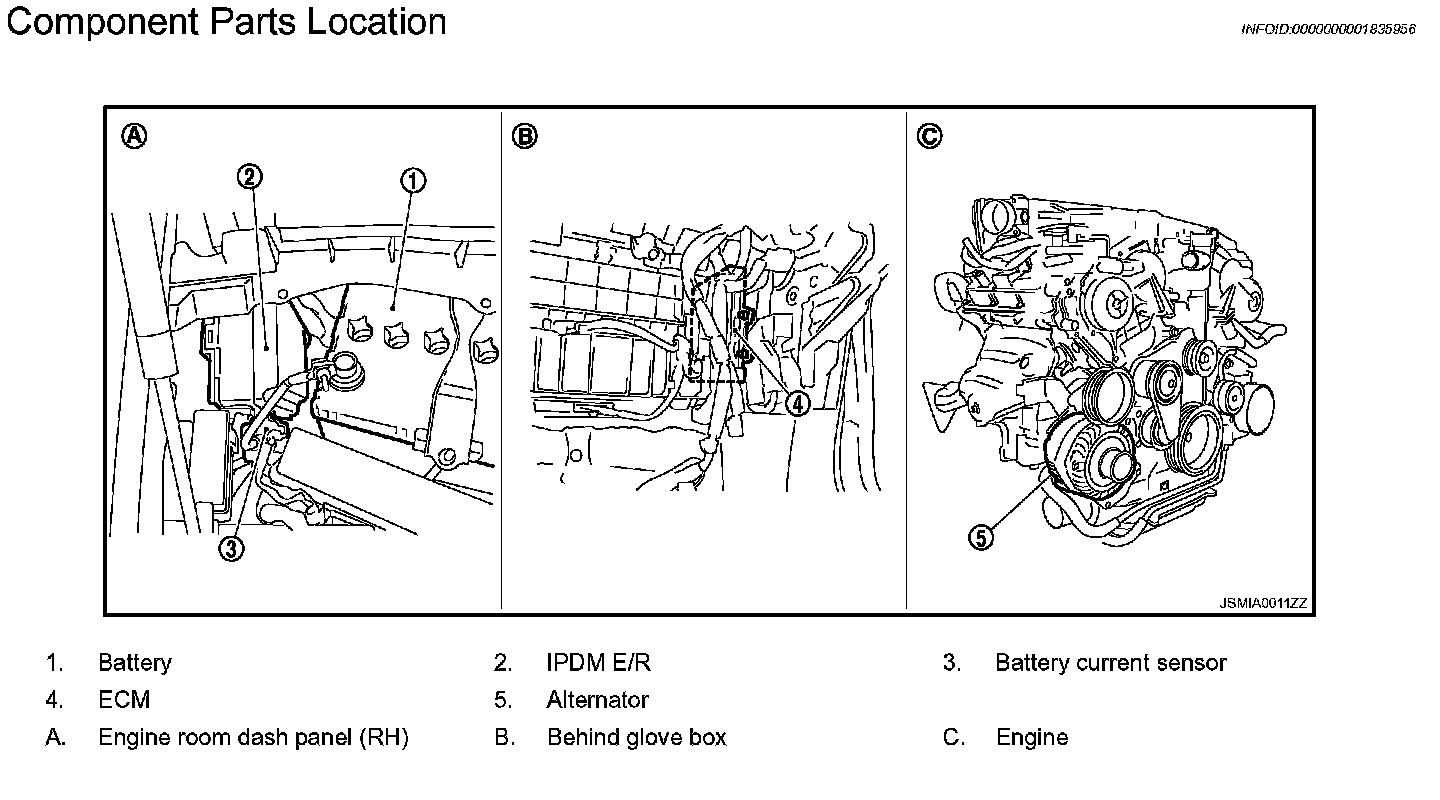 Component Parts Location

INFOID:0000000001835956

A
2
1
3

B
4

C
5

JSMIA0011ZZ

1. Battery
2. IPDM E/R
3. Battery current sensor
4. ECM
5. Alternator
A. Engine room dash panel (RH)
B. Behind glove box
C. Engine