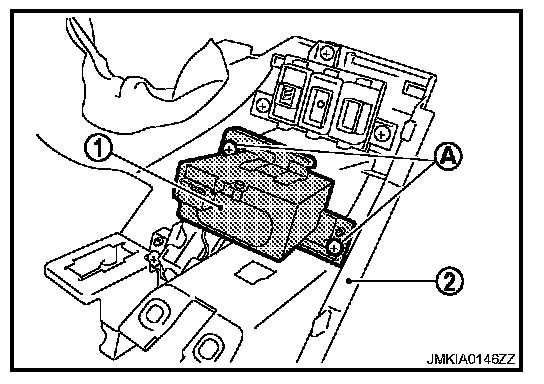 1
A
2
JMKIA0146ZZ