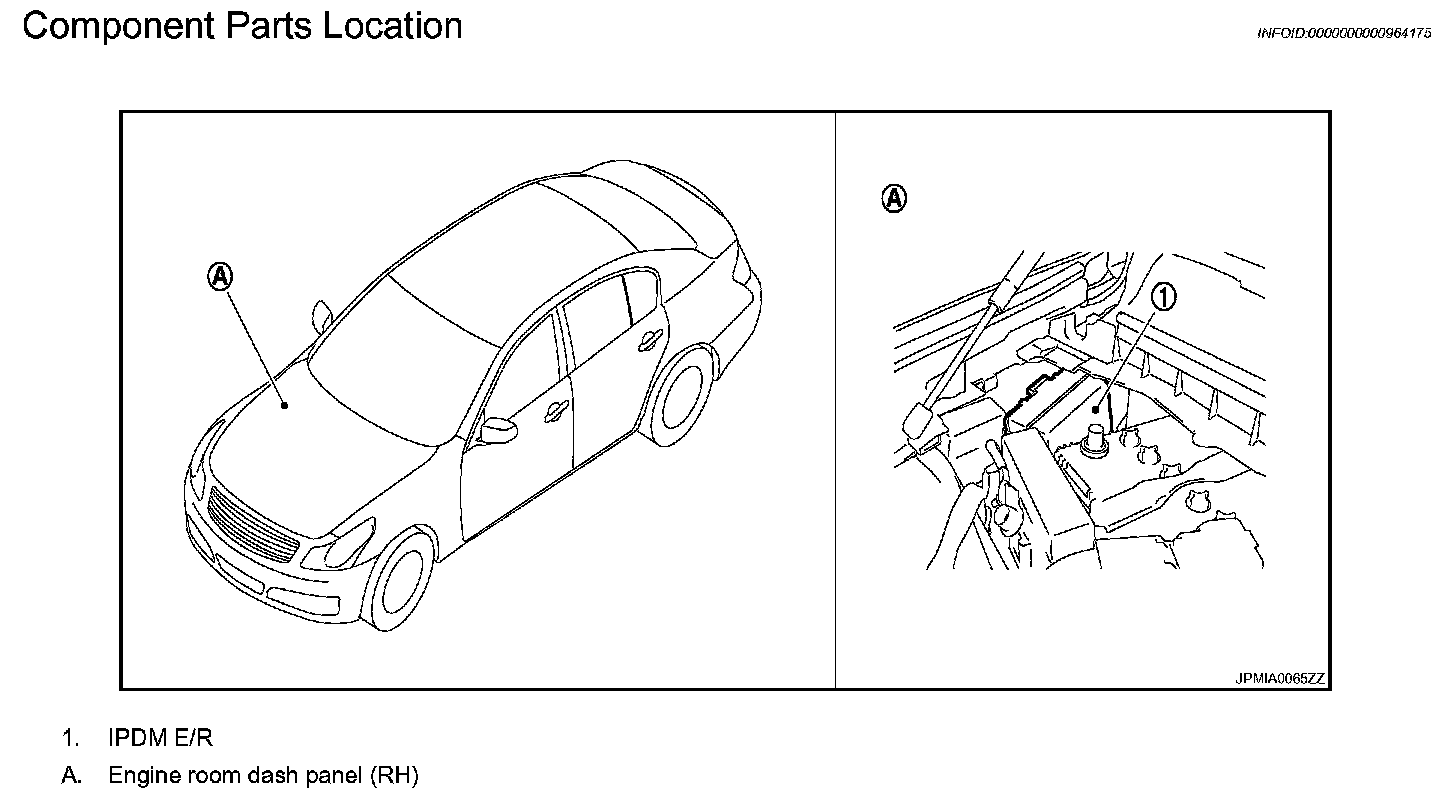 Component Parts Location

INFOID:0000000000964175

A

A

1

JPMIA0065ZZ

1. IPDM E/R

A. Engine room dash panel (RH)