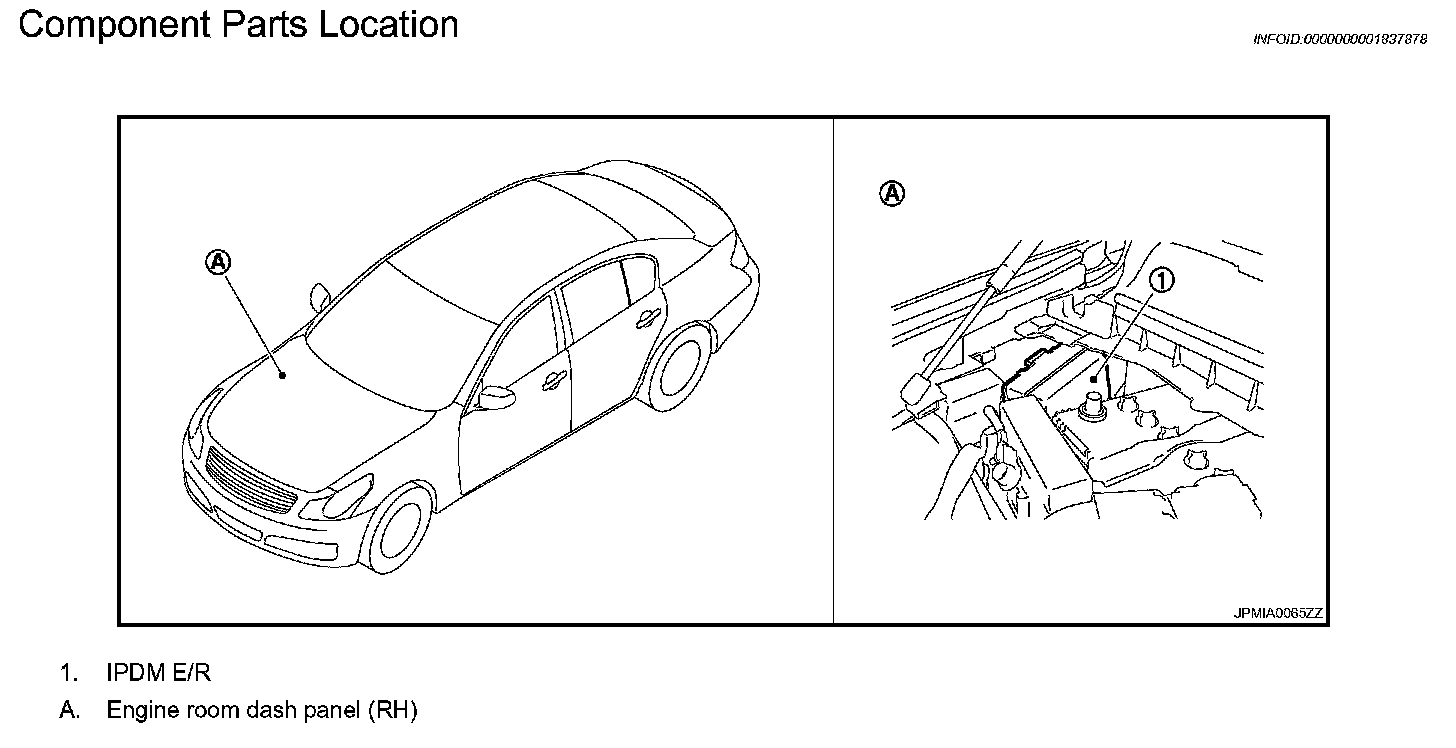 Component Parts Location

INFOID:0000000001837878

A

A

1

JPMIA0065ZZ

1. IPDM E/R
A. Engine room dash panel (RH)