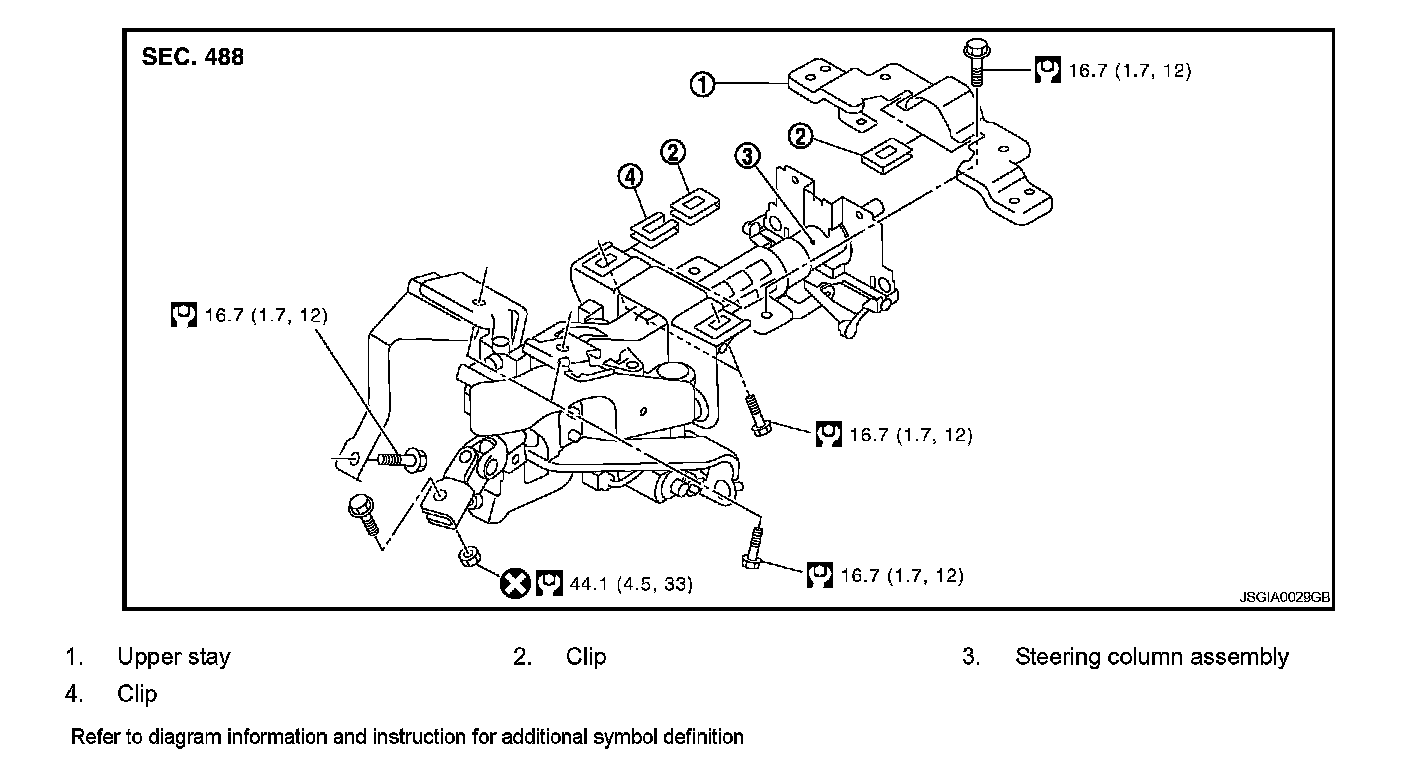 SEC. 488

1

16.7 (1.7, 12)

2

4

2

3

16.7 (1.7, 12)

16.7 (1.7, 12)

44.1 (4.5, 33)

16.7 (1.7, 12)

JSGIA0029GB

1. Upper stay
2. Clip
3. Steering column assembly
4. Clip

Refer to diagram information and instruction for additional symbol definition