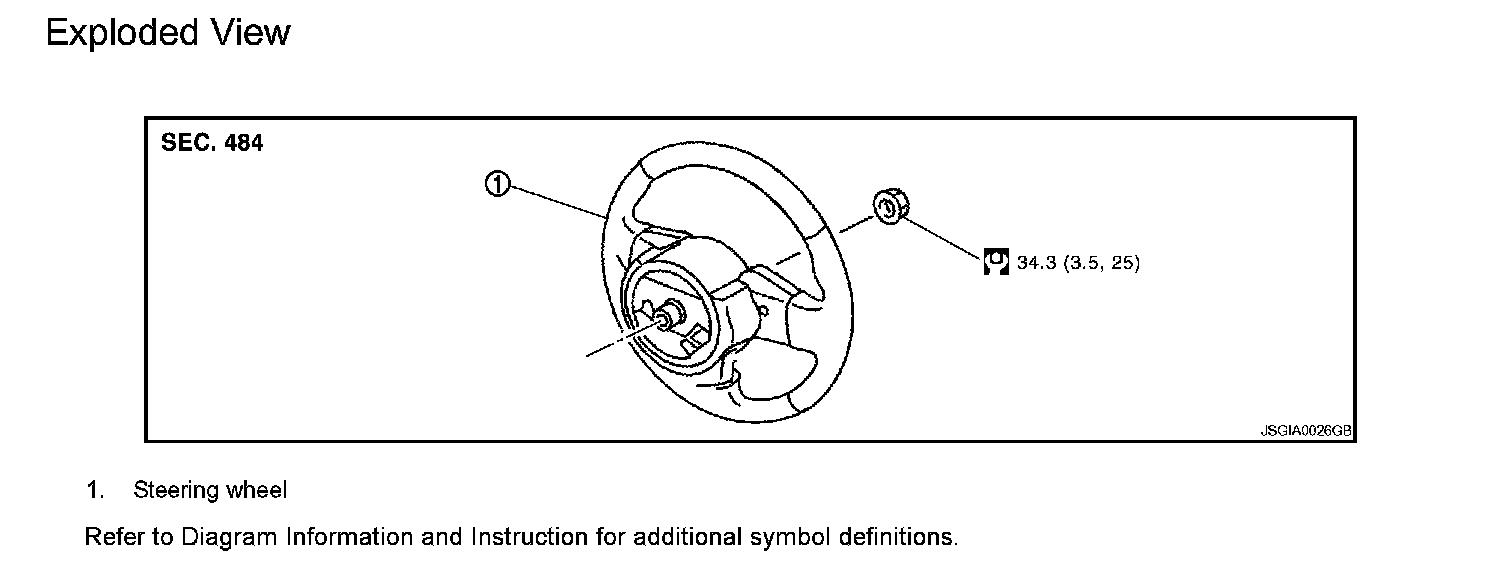 Exploded View

SEC. 484

①

34.3 (3.5, 25)

JSGIA0026GB

1. Steering wheel

Refer to Diagram Information and Instruction for additional symbol definitions.