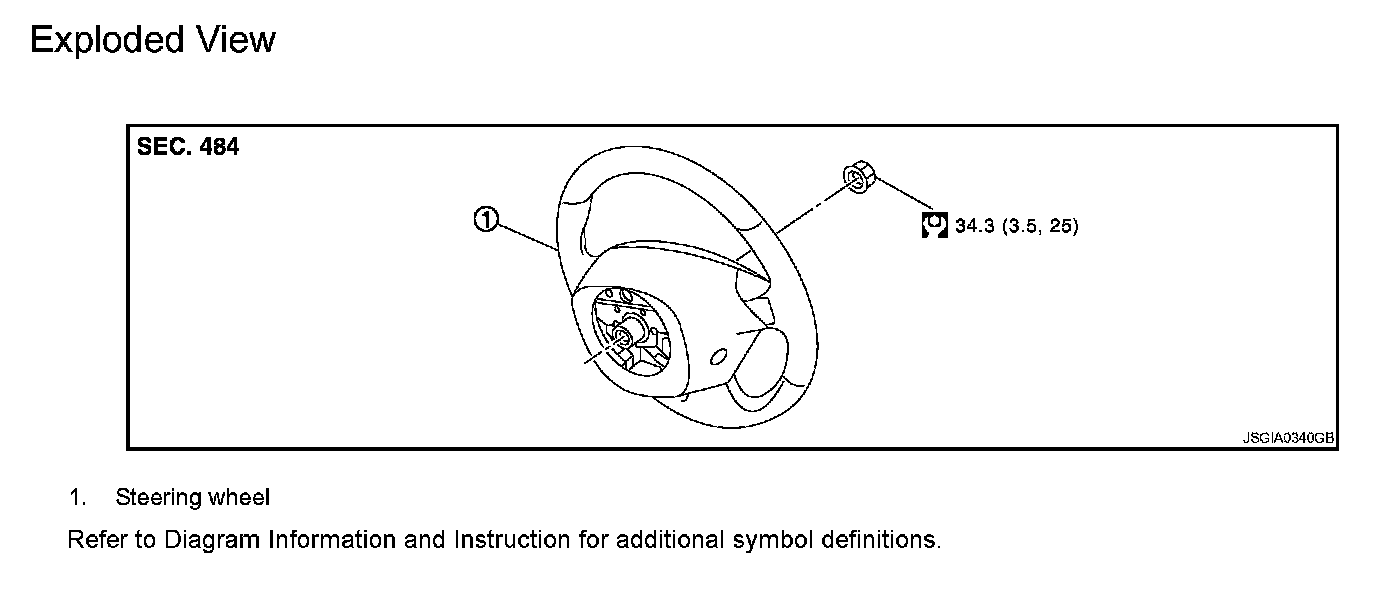 Exploded View

SEC. 484

①

34.3 (3.5, 25)

JSGIA0340GB

1. Steering wheel

Refer to Diagram Information and Instruction for additional symbol definitions.