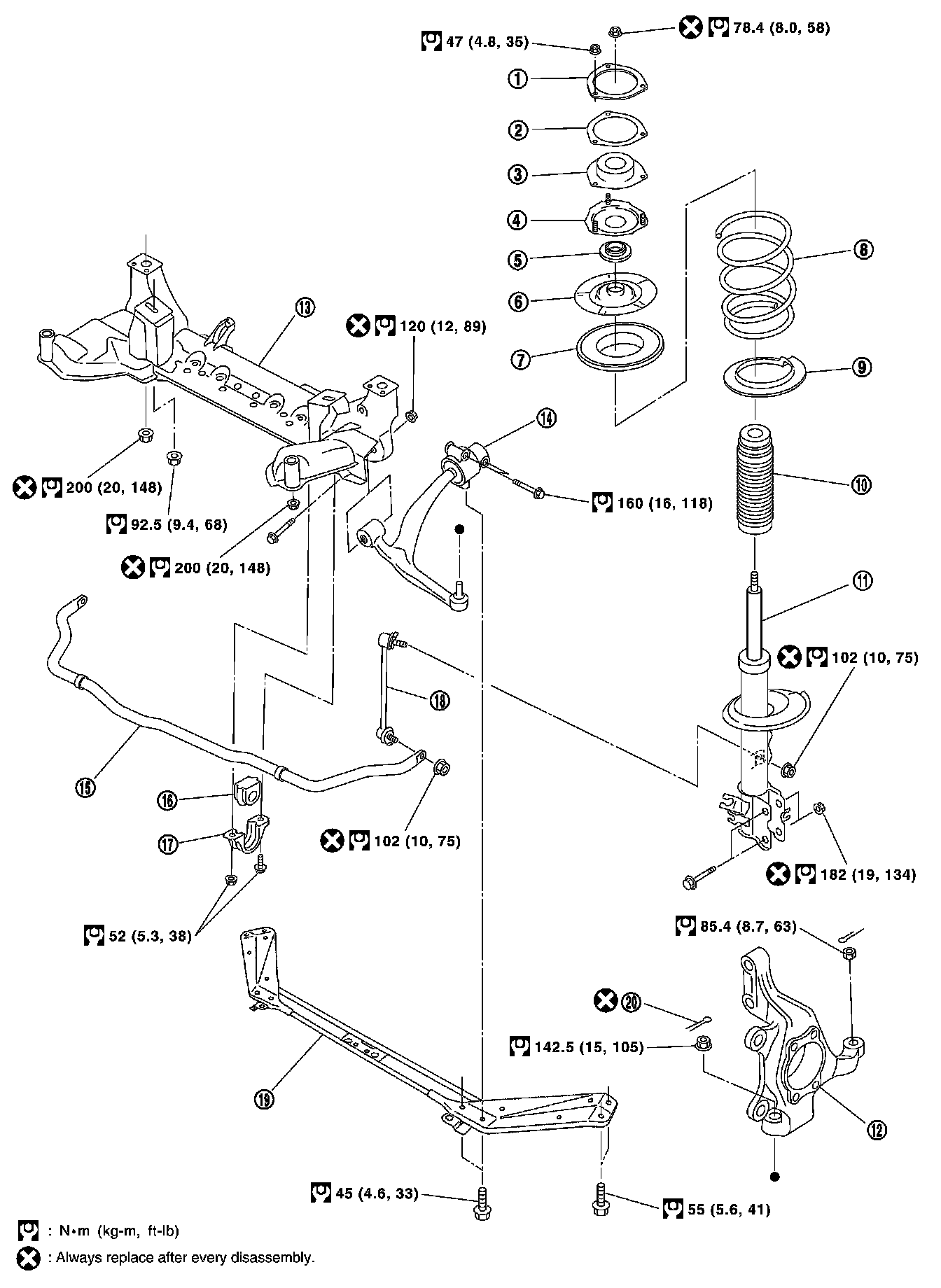 47 (4.8, 35)
78.4 (8.0, 58)
①
②
③
④
⑤
⑥
⑦
⑧
⑨
⑩
⑪
⑬
120 (12, 89)
⑭
160 (16, 118)
200 (20, 148)
92.5 (9.4, 68)
200 (20, 148)
102 (10, 75)
⑱
⑮
⑯
⑰
102 (10, 75)
182 (19, 134)
52 (5.3, 38)
85.4 (8.7, 63)
⑳
142.5 (15, 105)
⑲
⑫
45 (4.6, 33)
55 (5.6, 41)
: N•m (kg-m, ft-lb)
: Always replace after every disassembly.