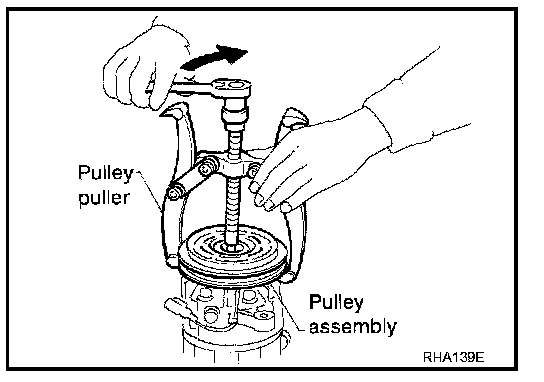 Pulley puller

Pulley assembly

RHA139E