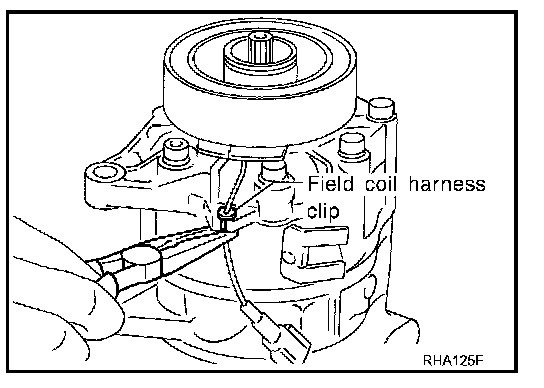 Field coil harness clip

RHA125F