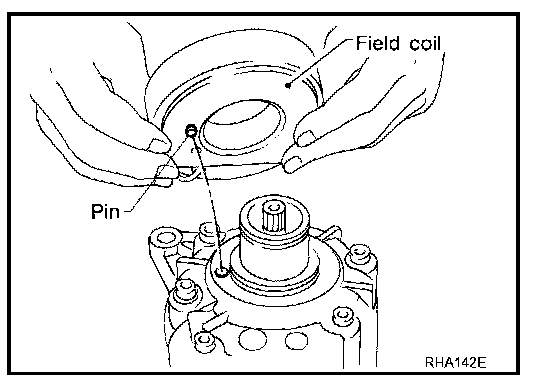 Field coil

Pin

RHA142E