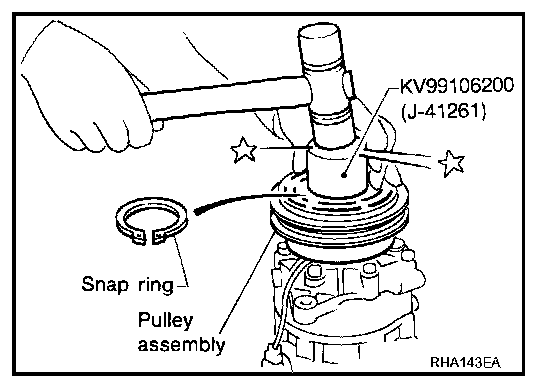 KV99106200
(J-41261)

Snap ring

Pulley
assembly

RHA143EA