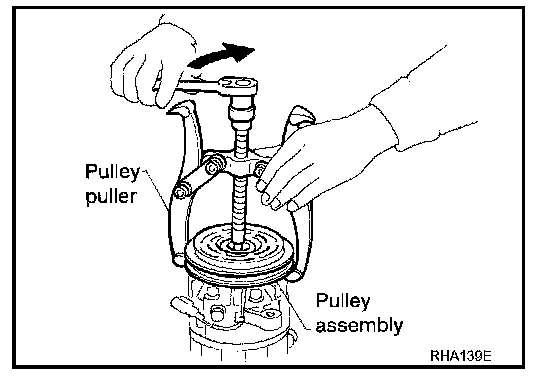 Pulley puller

Pulley assembly

RHA139E