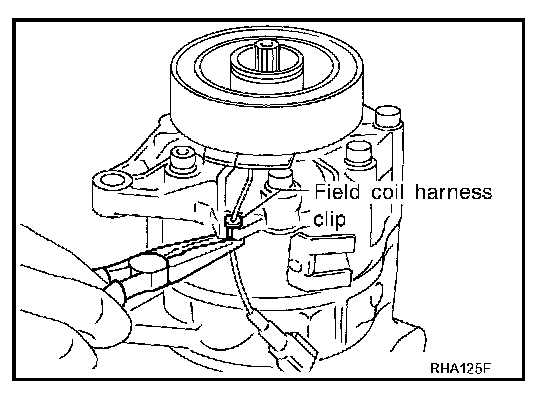 Field coil harness clip

RHA125F