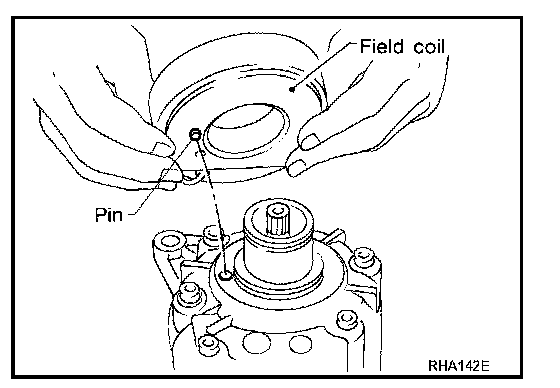 Field coil

Pin

RHA142E