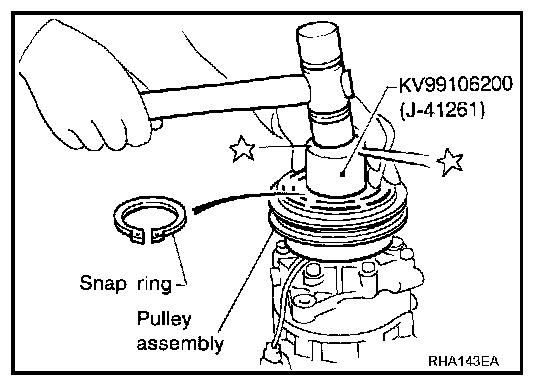 KV99106200
(J-41261)

Snap ring

Pulley
assembly

RHA143EA