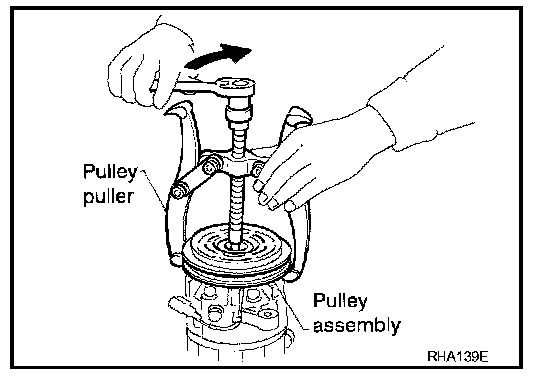 Pulley puller

Pulley assembly

RHA139E