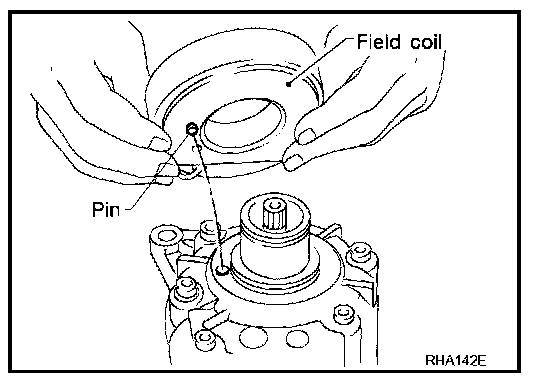 Field coil

Pin

RHA142E